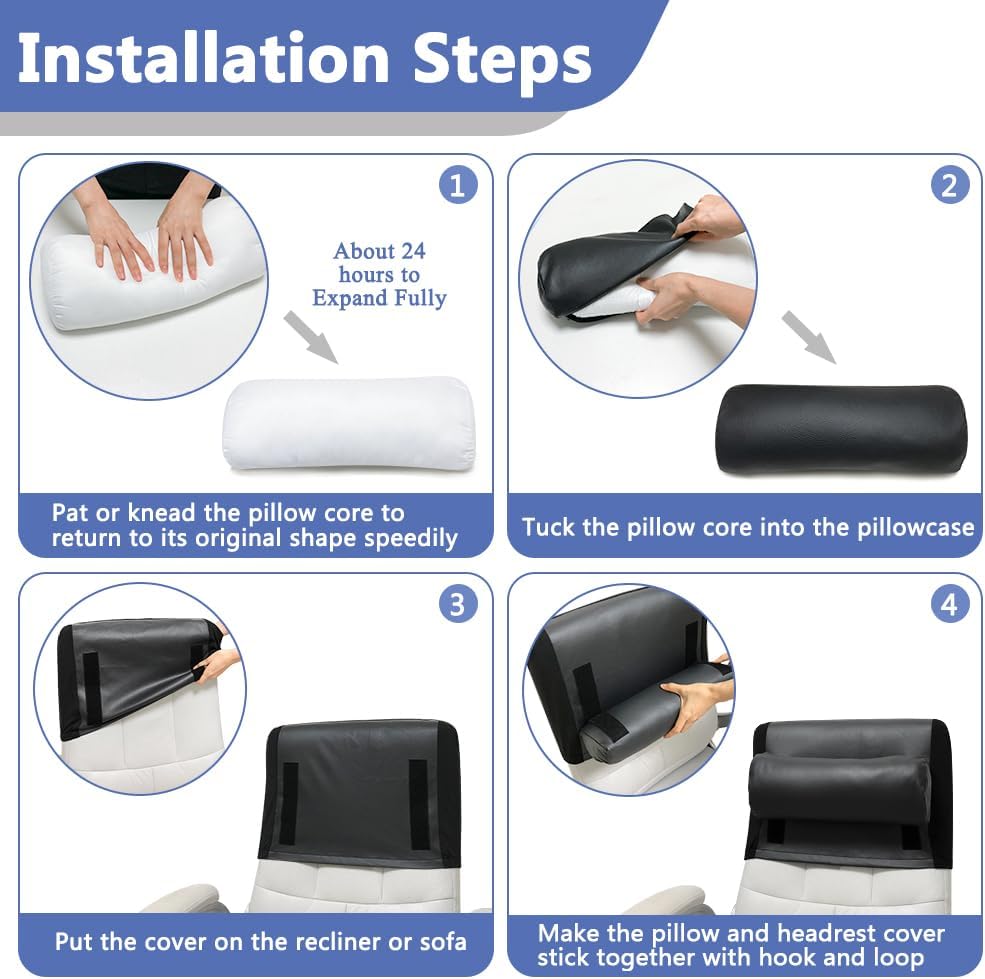 Installation Steps

1

About 24 hours to Expand Fully

Pat or knead the pillow core to return to its original shape speedily

2

Tuck the pillow core into the pillowcase

3

Put the cover on the recliner or sofa

4

Make the pillow and headrest cover stick together with hook and loop