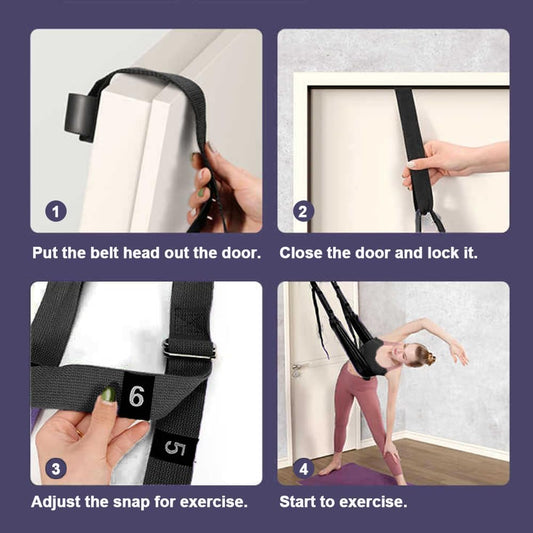 1

Put the belt head out the door.

2

Close the door and lock it.

6

5

3

Adjust the snap for exercise.

4

Start to exercise.