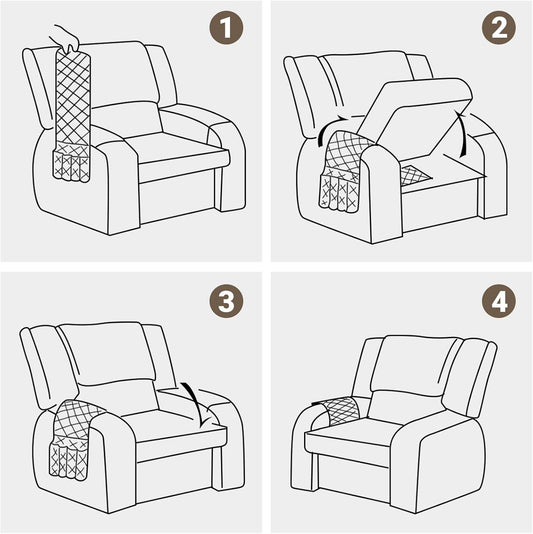 1

2

3

4