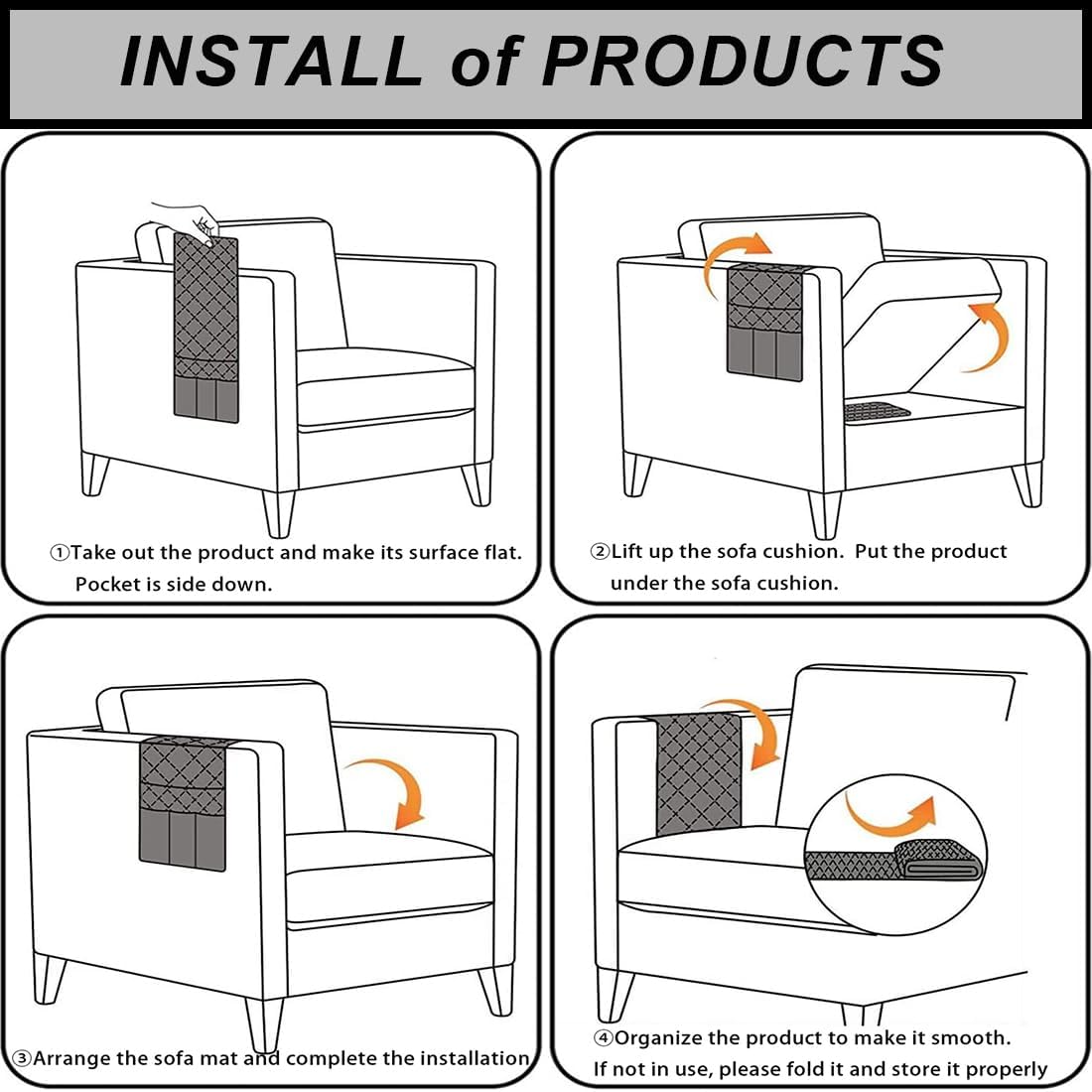 INSTALL of PRODUCTS

①Take out the product and make its surface flat. Pocket is side down.

②Lift up the sofa cushion. Put the product under the sofa cushion.

③Arrange the sofa mat and complete the installation

④Organize the product to make it smooth. If not in use, please fold it and store it properly