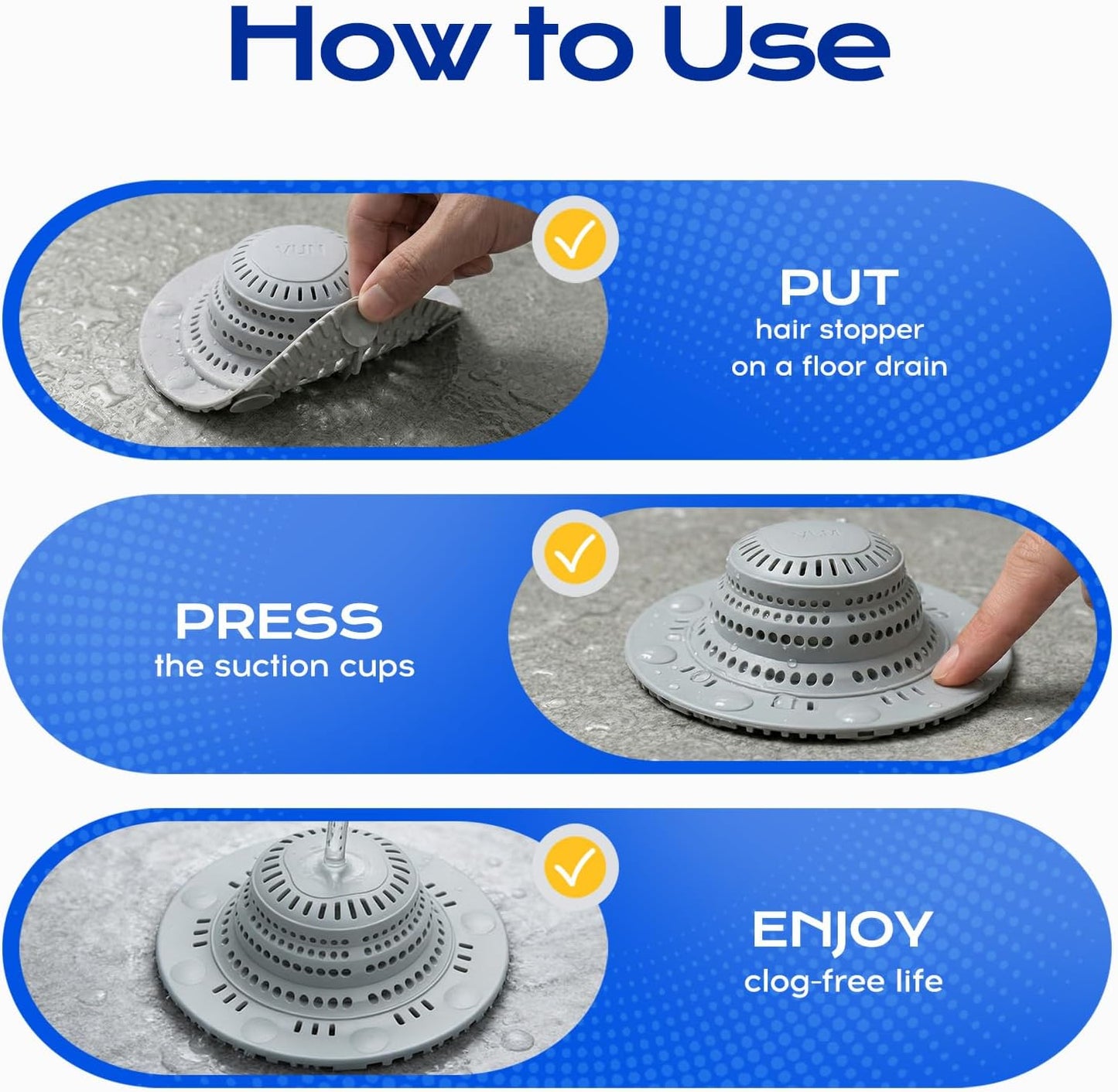 How to Use

PUT
hair stopper
on a floor drain

PRESS
the suction cups

ENJOY
clog-free life