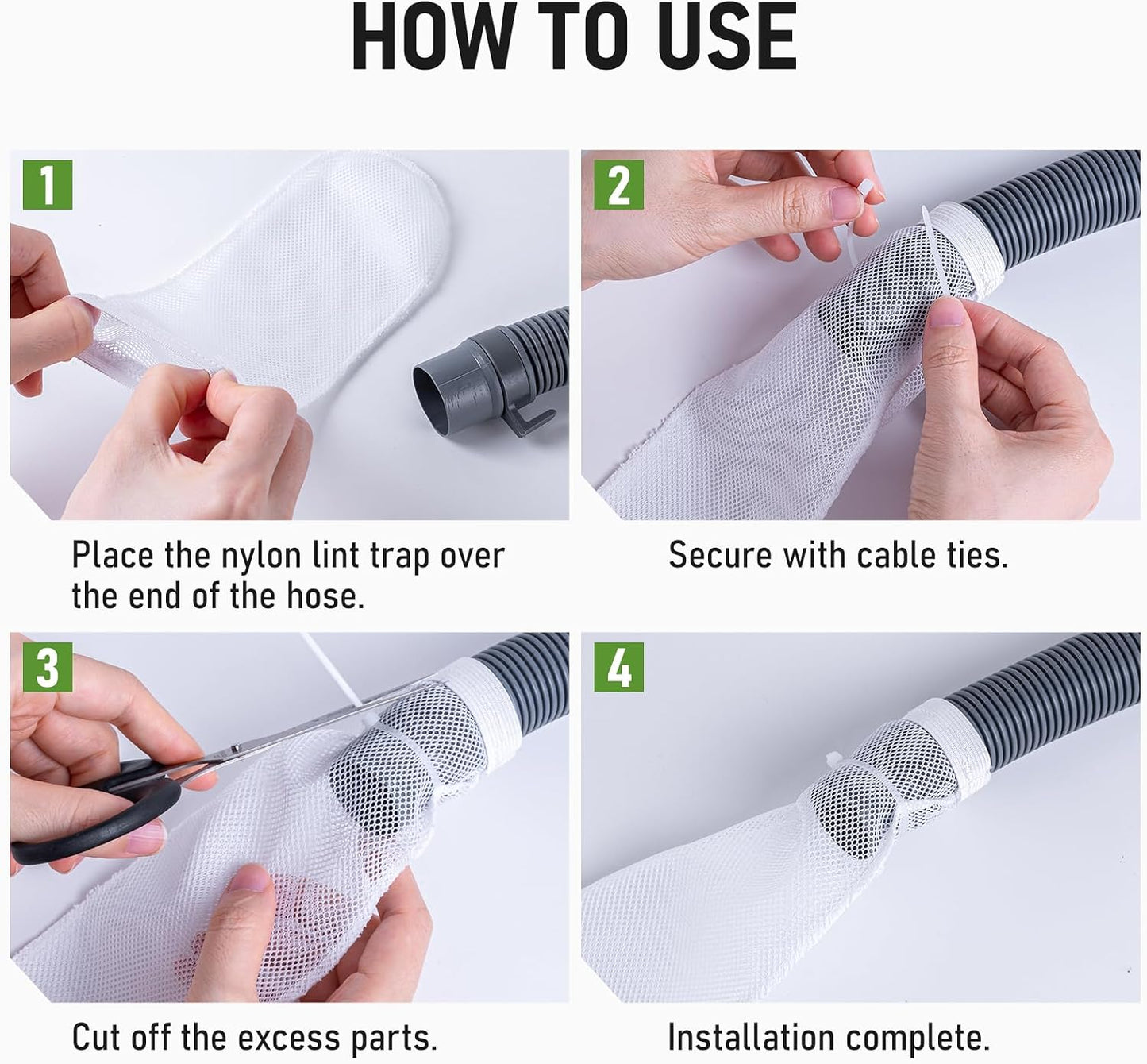 HOW TO USE

1

Place the nylon lint trap over the end of the hose.

2

Secure with cable ties.

3

Cut off the excess parts.

4

Installation complete.