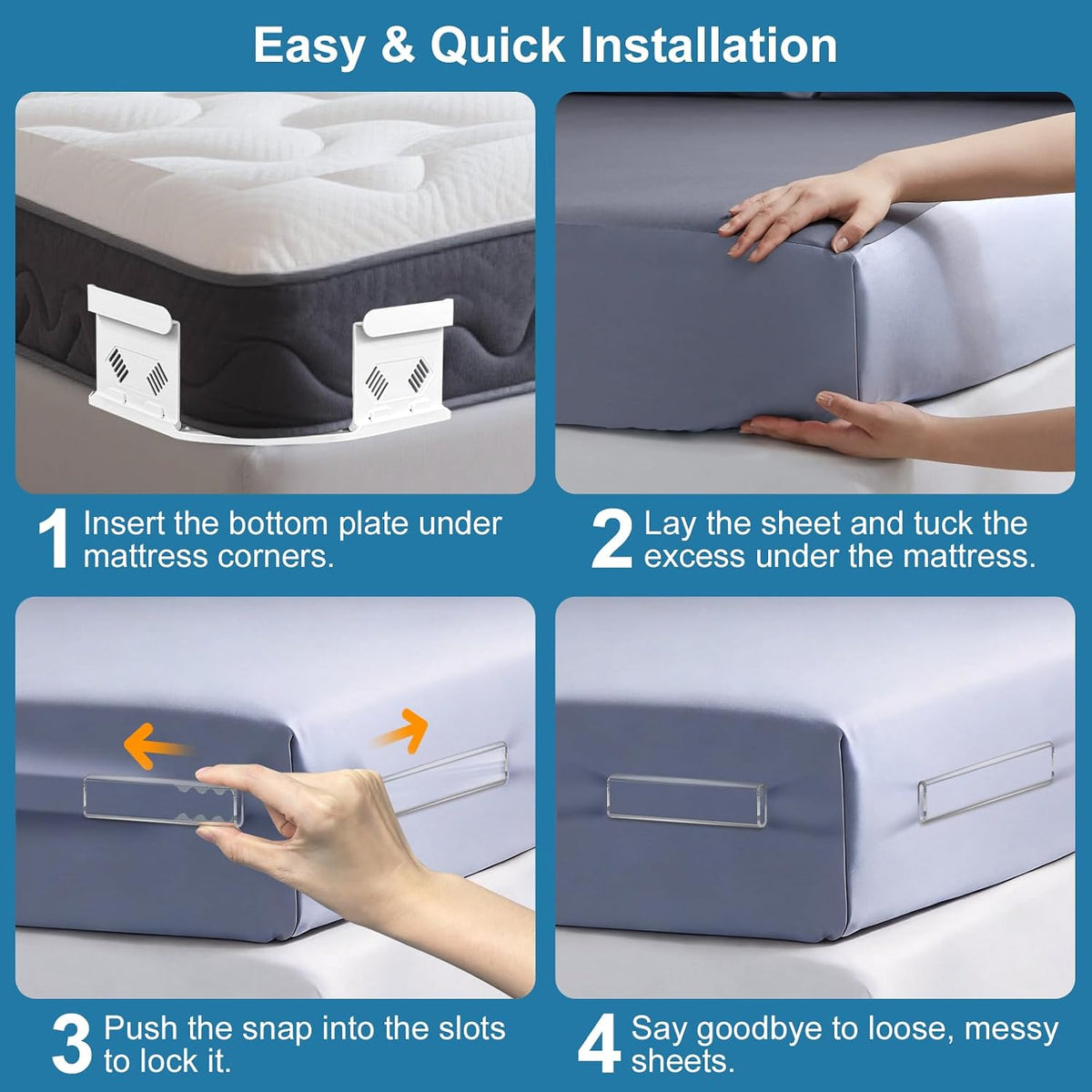 Easy & Quick Installation

1 Insert the bottom plate under mattress corners.

2 Lay the sheet and tuck the excess under the mattress.

3 Push the snap into the slots to lock it.

4 Say goodbye to loose, messy sheets.