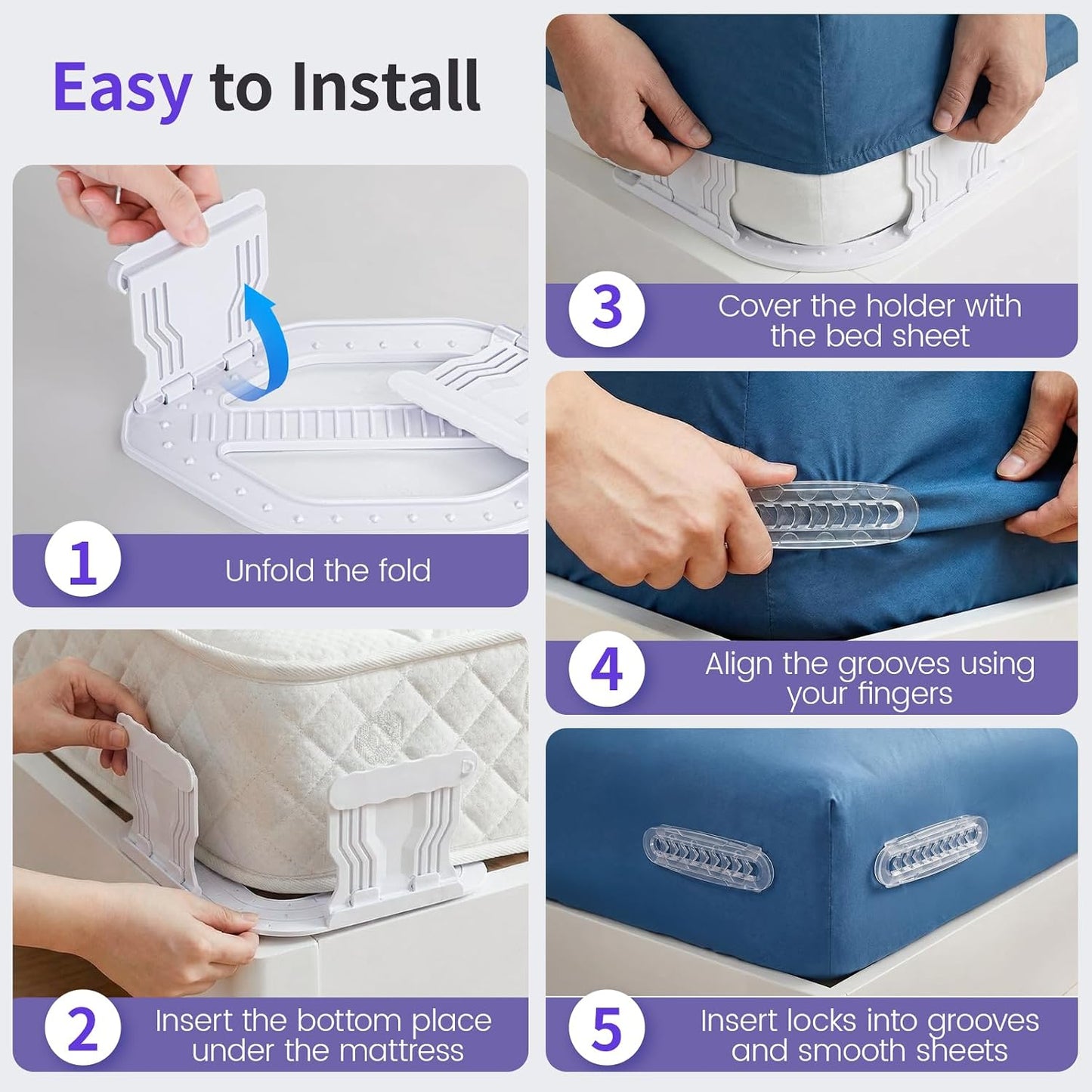 Easy to Install

1 Unfold the fold

2 Insert the bottom place under the mattress

3 Cover the holder with the bed sheet

4 Align the grooves using your fingers

5 Insert locks into grooves and smooth sheets