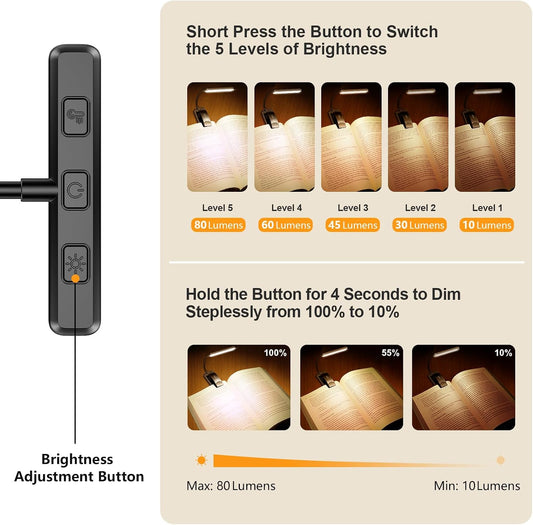 Short Press the Button to Switch the 5 Levels of Brightness

Level 5
80 Lumens

Level 4
60 Lumens

Level 3
45 Lumens

Level 2
30 Lumens

Level 1
10 Lumens

Hold the Button for 4 Seconds to Dim Steplessly from 100% to 10%

100%

55%

10%

Max: 80 Lumens

Min: 10 Lumens

Brightness Adjustment Button