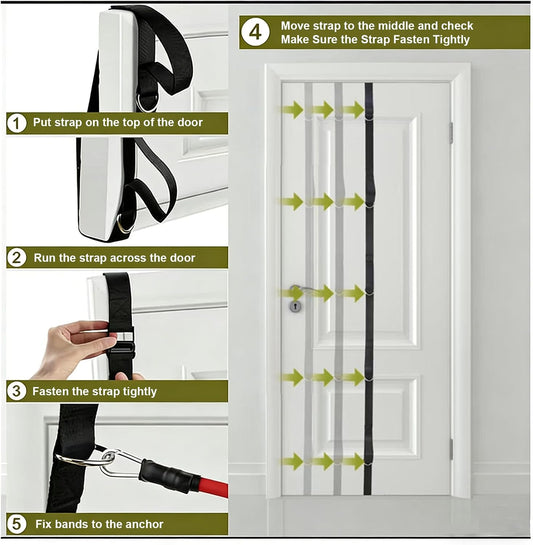 1 Put strap on the top of the door

2 Run the strap across the door

3 Fasten the strap tightly

5 Fix bands to the anchor

4 Move strap to the middle and check Make Sure the Strap Fasten Tightly