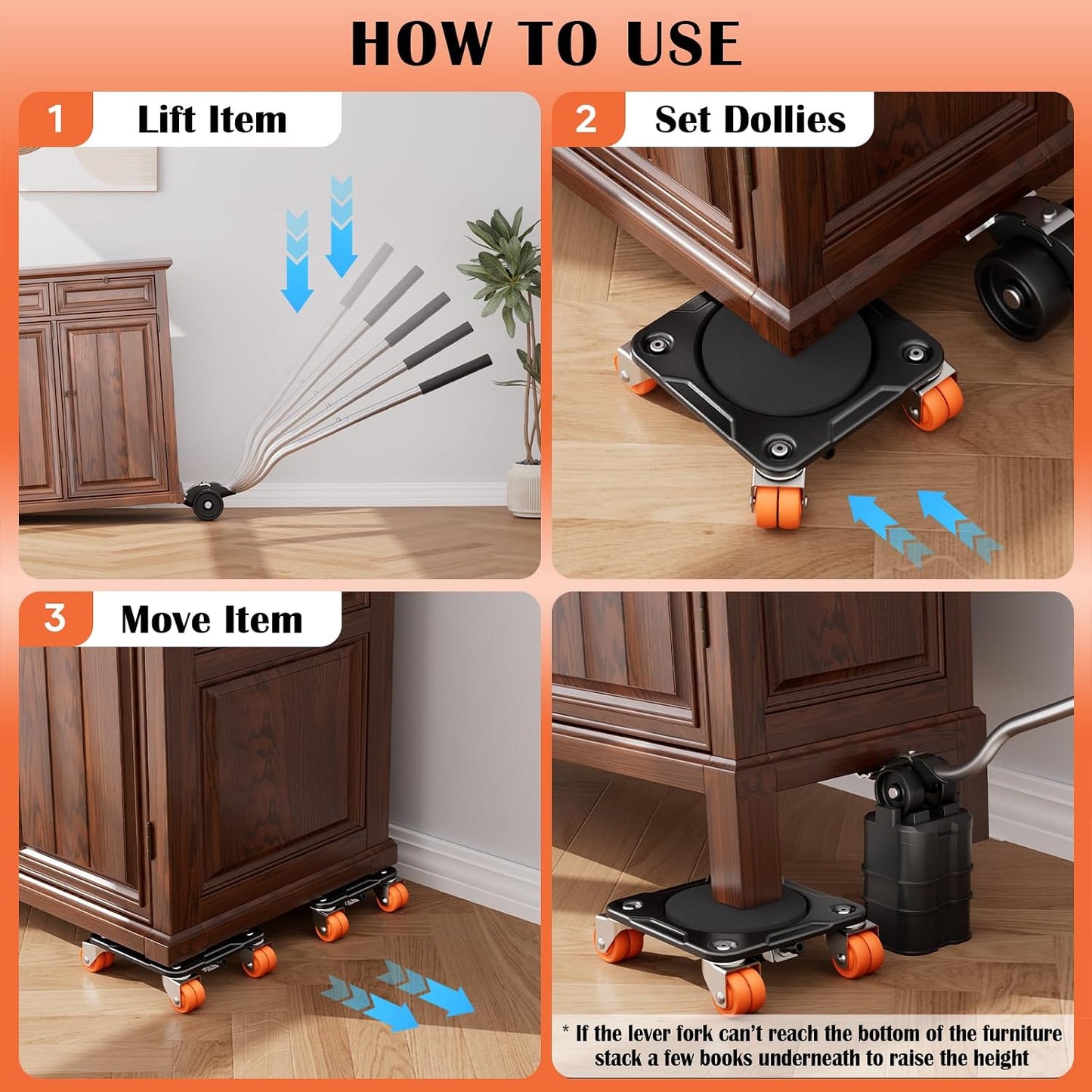 HOW TO USE

1 Lift Item

2 Set Dollies

3 Move Item

* If the lever fork can't reach the bottom of the furniture stack a few books underneath to raise the height