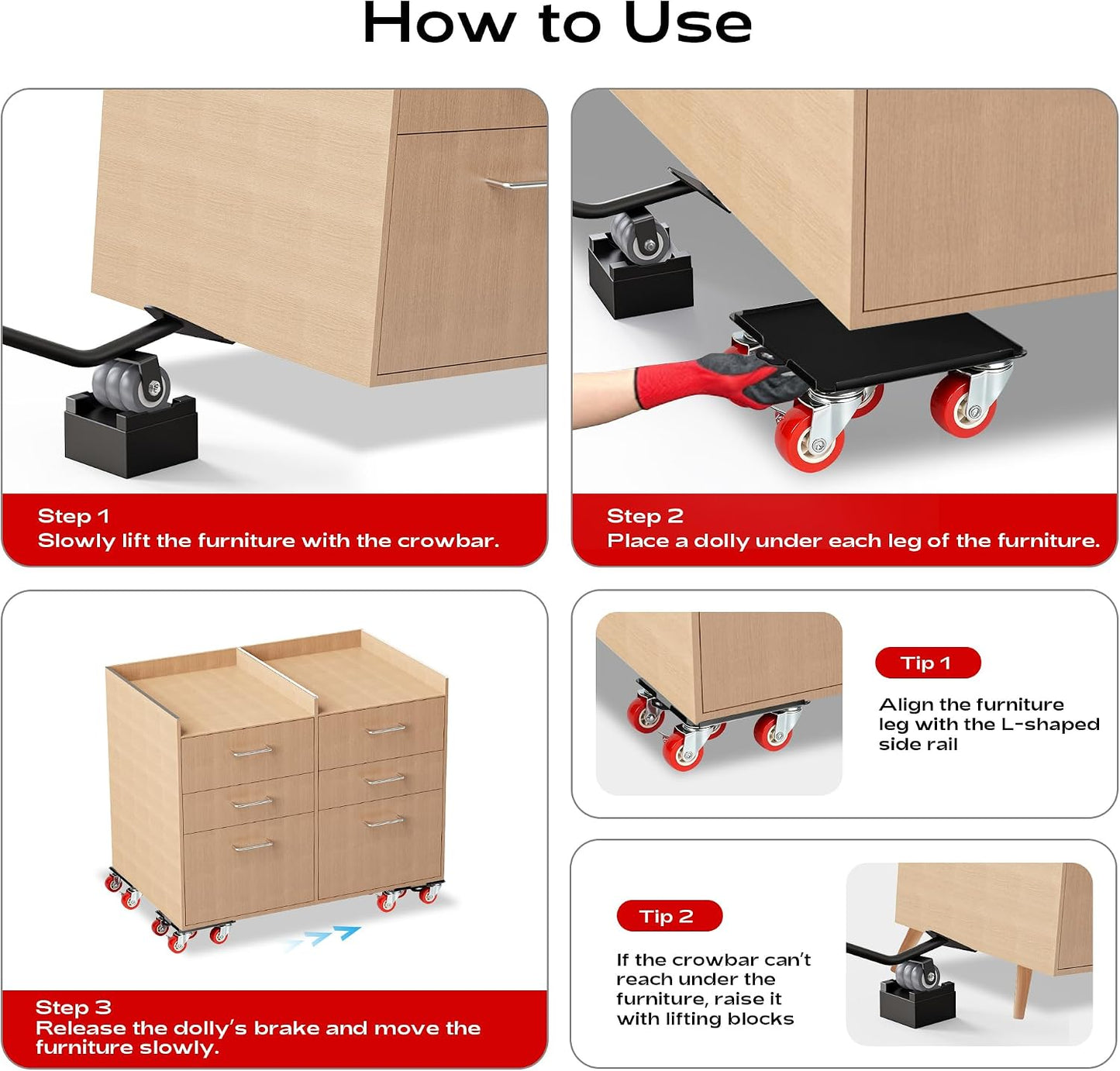 How to Use

Step 1
Slowly lift the furniture with the crowbar.

Step 2
Place a dolly under each leg of the furniture.

Step 3
Release the dolly's brake and move the furniture slowly.

Tip 1
Align the furniture leg with the L-shaped side rail

Tip 2
If the crowbar can't reach under the furniture, raise it with lifting blocks