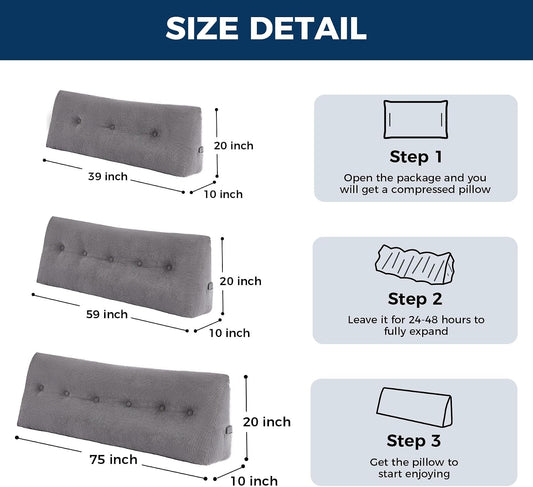 SIZE DETAIL

20 inch
39 inch
10 inch

20 inch
59 inch
10 inch

20 inch
75 inch
10 inch

Step 1
Open the package and you will get a compressed pillow

Step 2
Leave it for 24-48 hours to fully expand

Step 3
Get the pillow to start enjoying