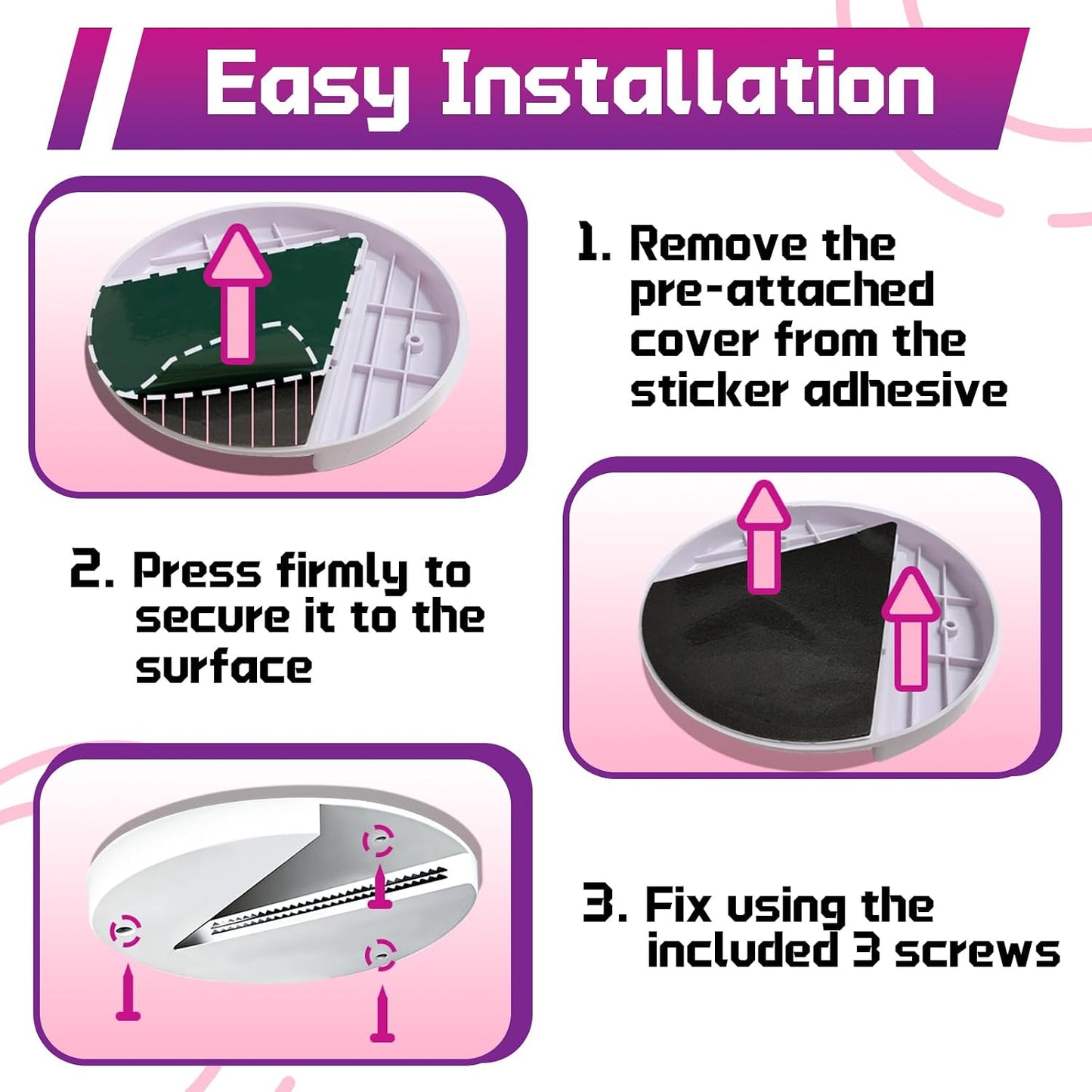 Easy Installation

1. Remove the pre-attached cover from the sticker adhesive

2. Press firmly to secure it to the surface

3. Fix using the included 3 screws