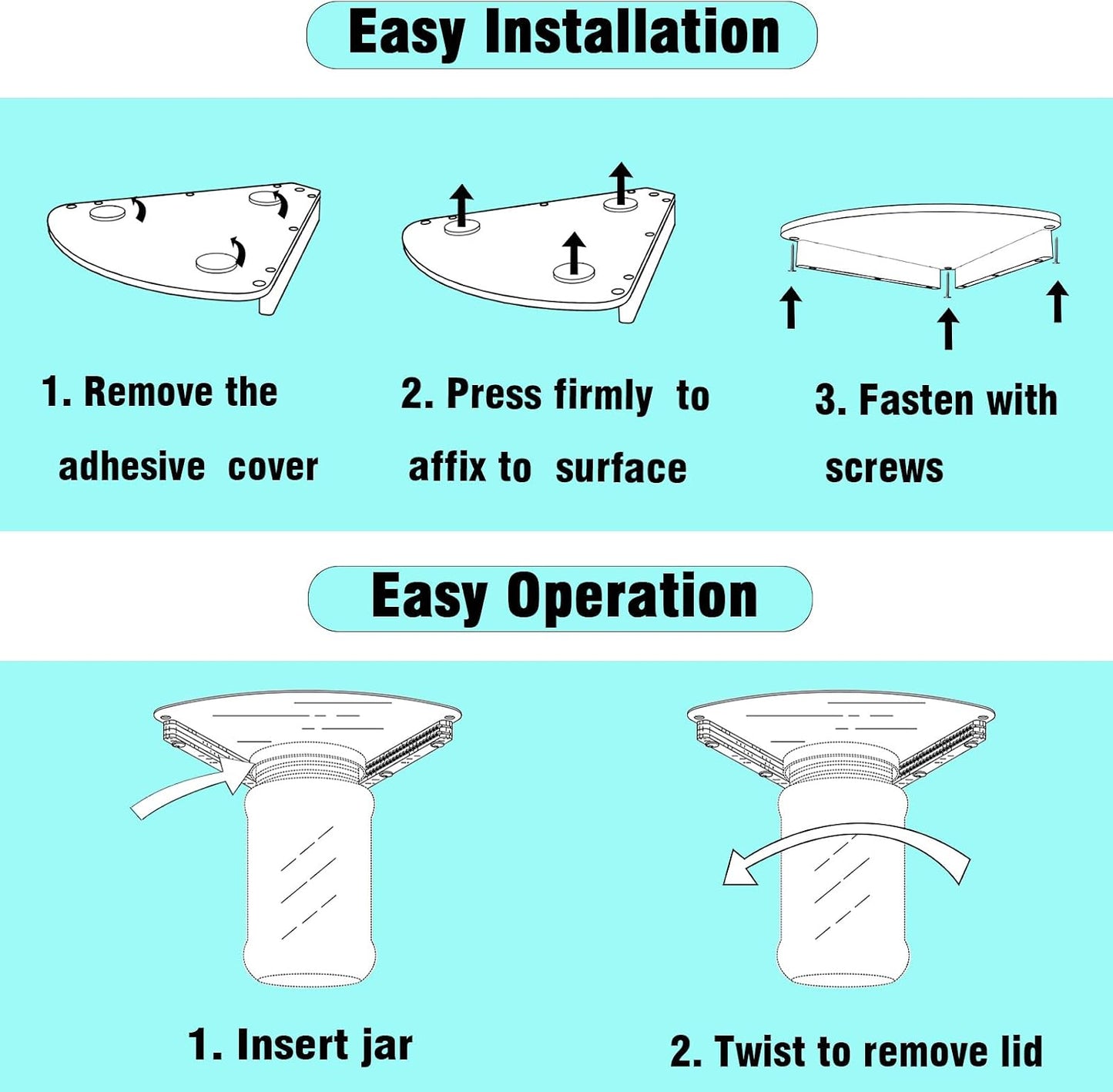 Easy Installation

1. Remove the adhesive cover

2. Press firmly to affix to surface

3. Fasten with screws

Easy Operation

1. Insert jar

2. Twist to remove lid