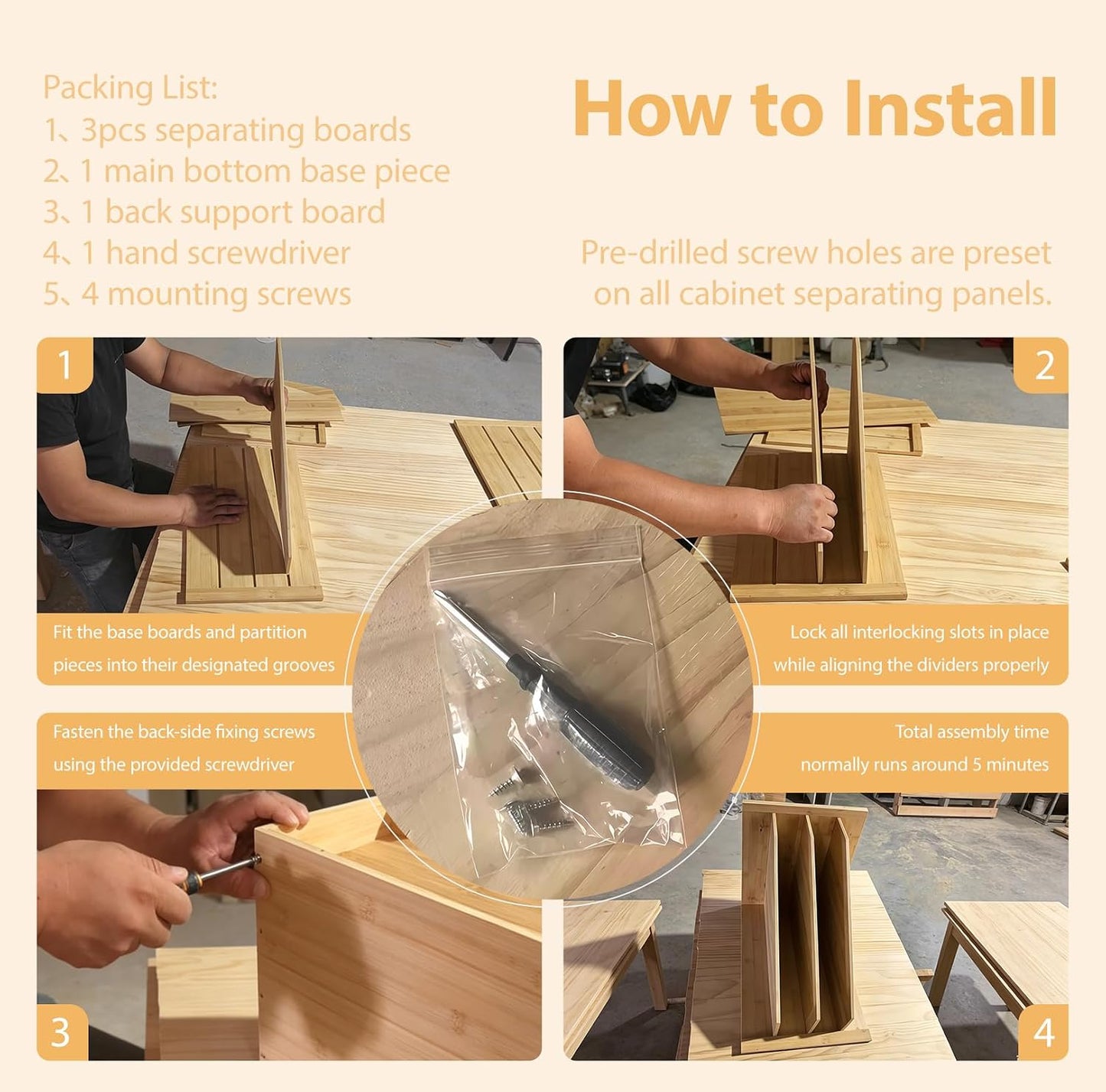 Packing List:
1、3pcs separating boards
2、1 main bottom base piece
3、1 back support board
4、1 hand screwdriver
5、4 mounting screws

How to Install

Pre-drilled screw holes are preset on all cabinet separating panels.

1

Fit the base boards and partition pieces into their designated grooves

2

Lock all interlocking slots in place while aligning the dividers properly

Fasten the back-side fixing screws using the provided screwdriver

3

Total assembly time normally runs around 5 minutes

4