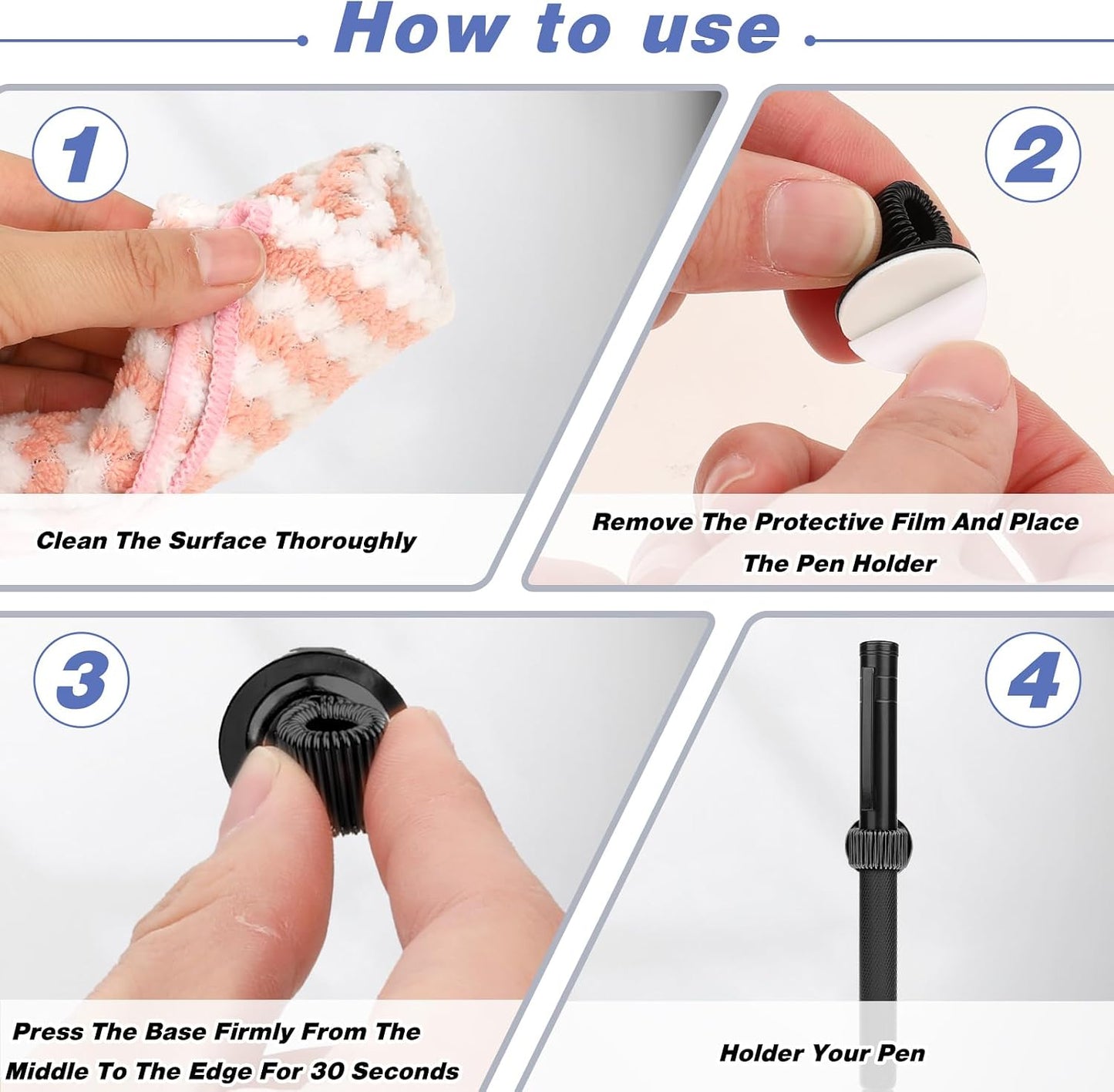 How to use

1

Clean The Surface Thoroughly

2

Remove The Protective Film And Place The Pen Holder

3

Press The Base Firmly From The Middle To The Edge For 30 Seconds

4

Holder Your Pen