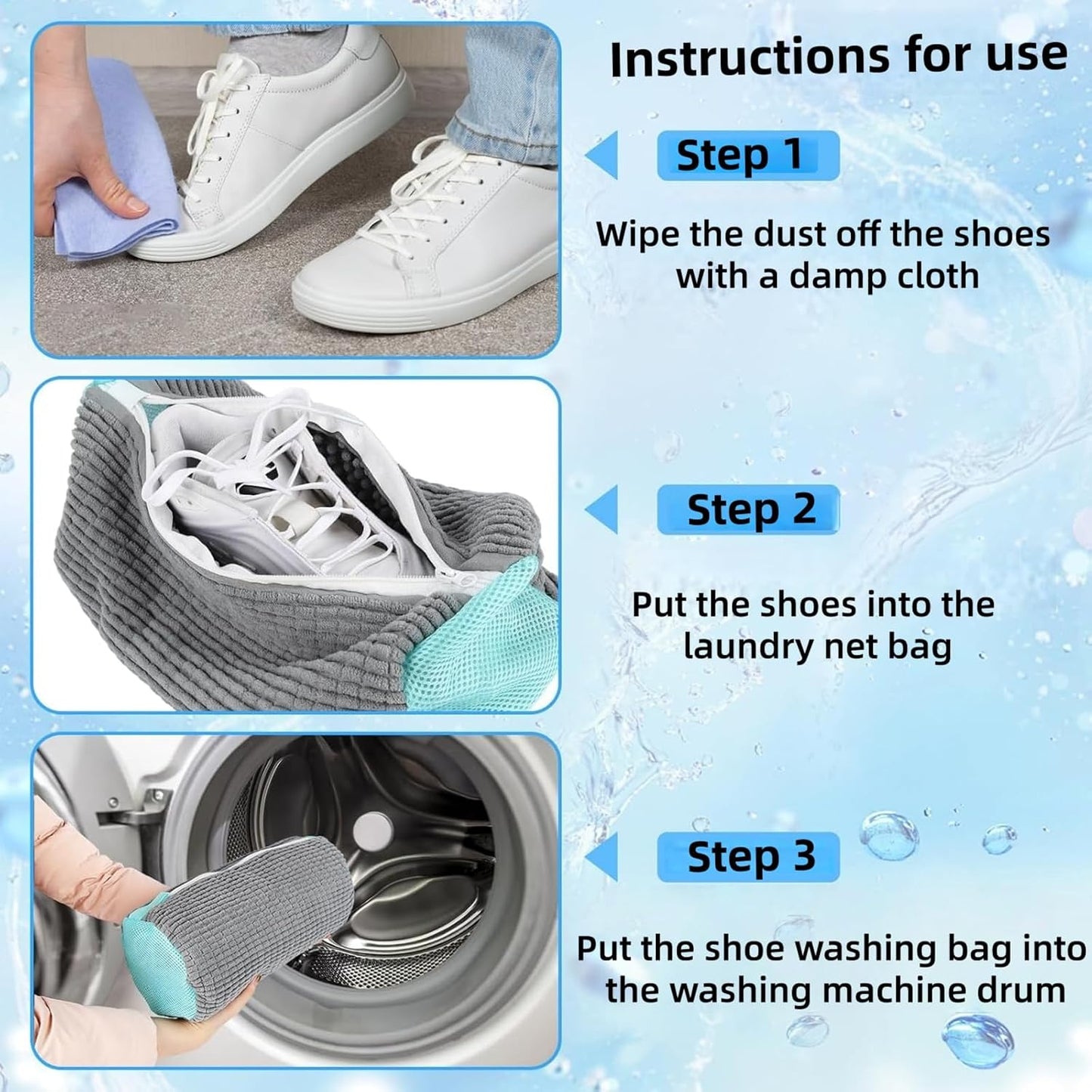 Instructions for use

Step 1

Wipe the dust off the shoes with a damp cloth

Step 2

Put the shoes into the laundry net bag

Step 3

Put the shoe washing bag into the washing machine drum