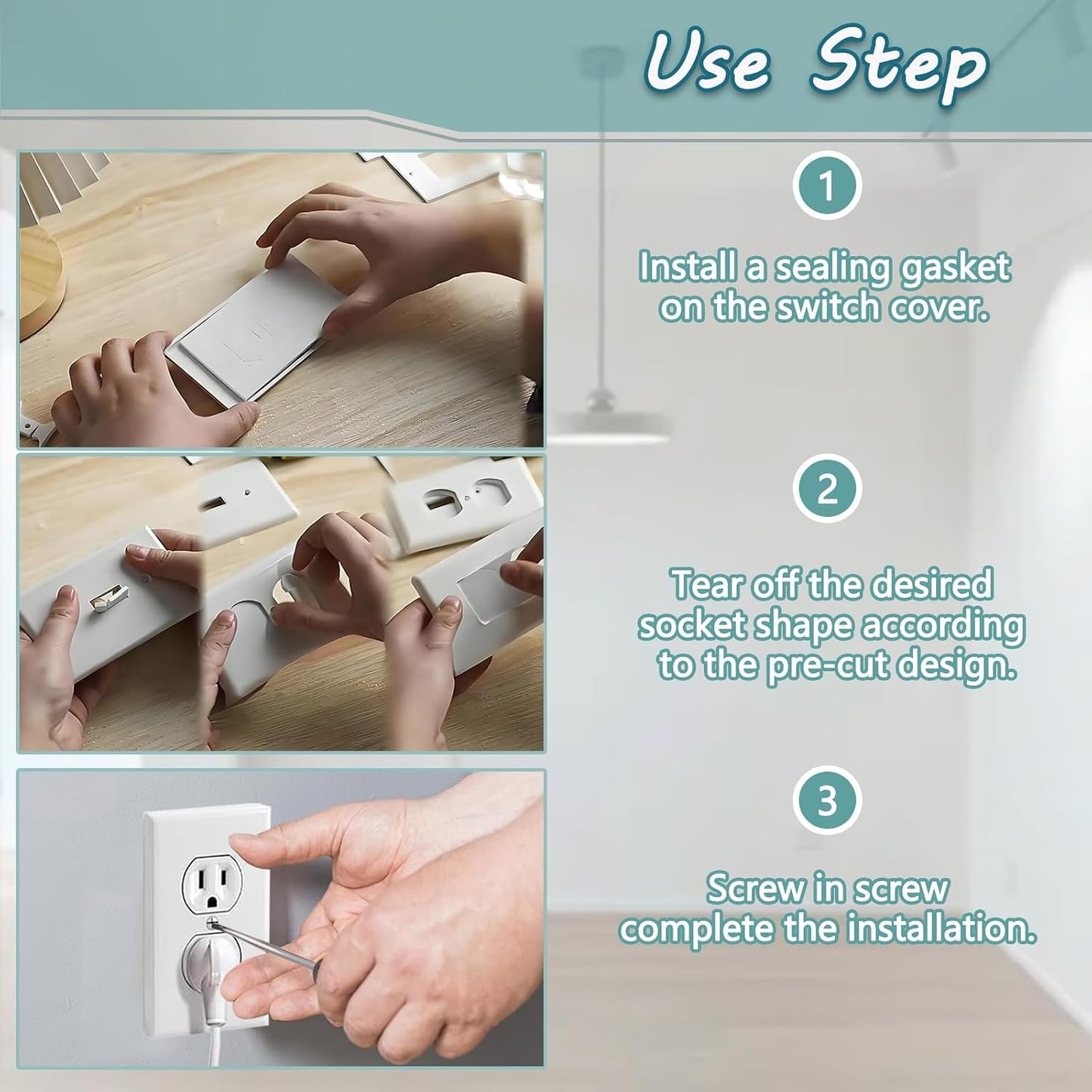 Use Step

1

Install a sealing gasket on the switch cover.

2

Tear off the desired socket shape according to the pre-cut design.

3

Screw in screw complete the installation.