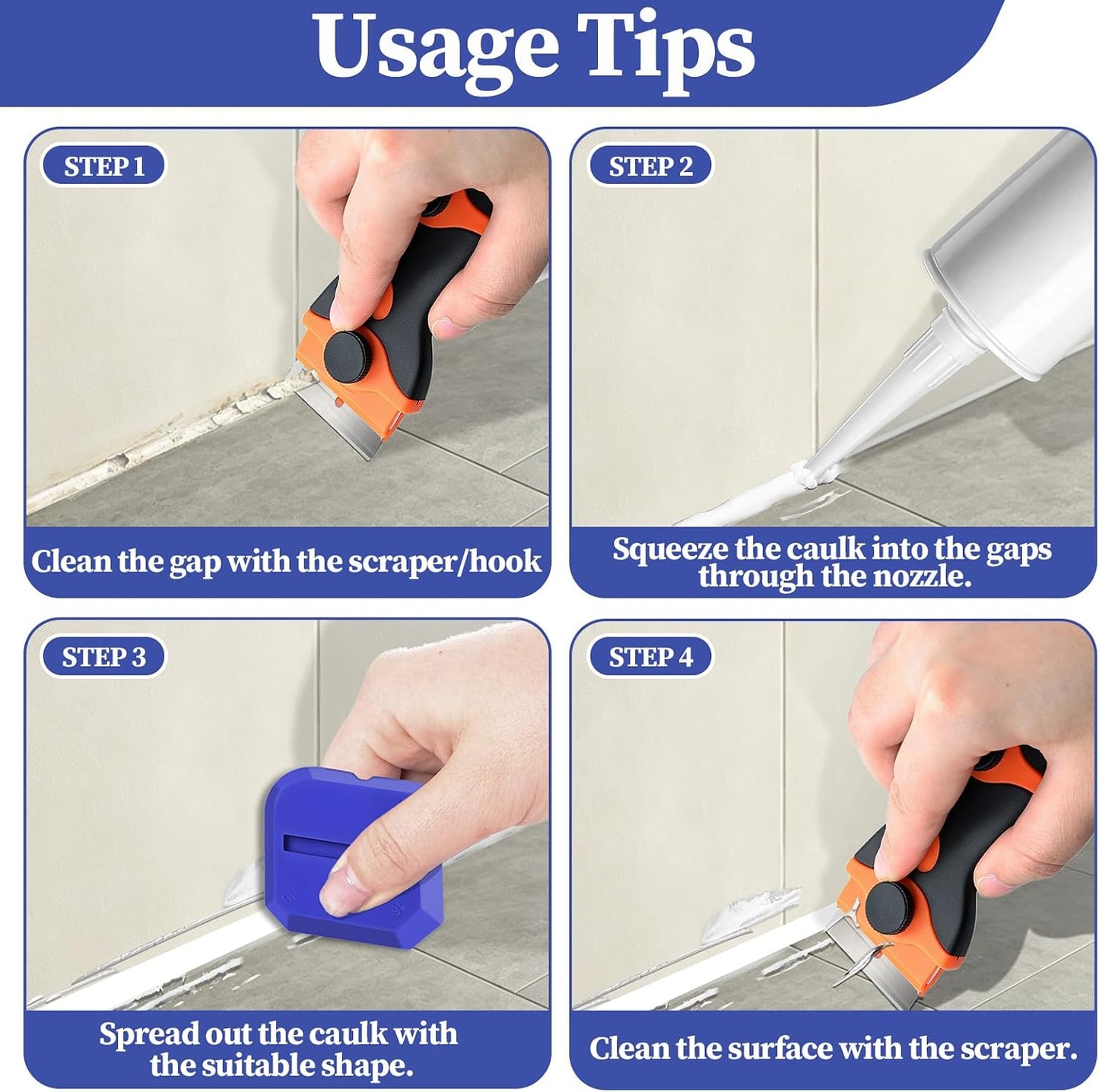 Usage Tips

STEP 1

Clean the gap with the scraper/hook

STEP 2

Squeeze the caulk into the gaps through the nozzle.

STEP 3

Spread out the caulk with the suitable shape.

STEP 4

Clean the surface with the scraper.