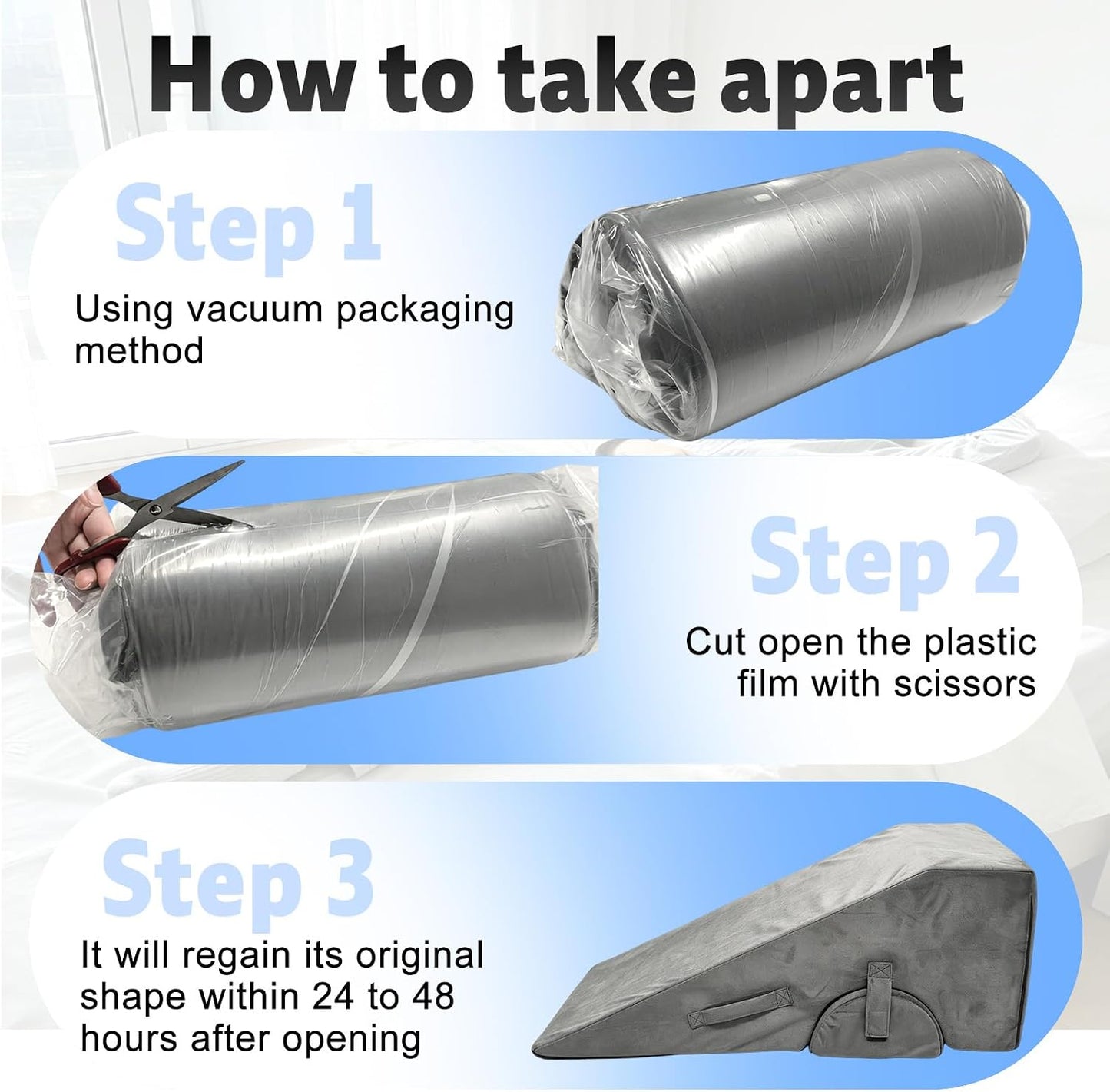 How to take apart

Step 1

Using vacuum packaging method

Step 2

Cut open the plastic film with scissors

Step 3

It will regain its original shape within 24 to 48 hours after opening