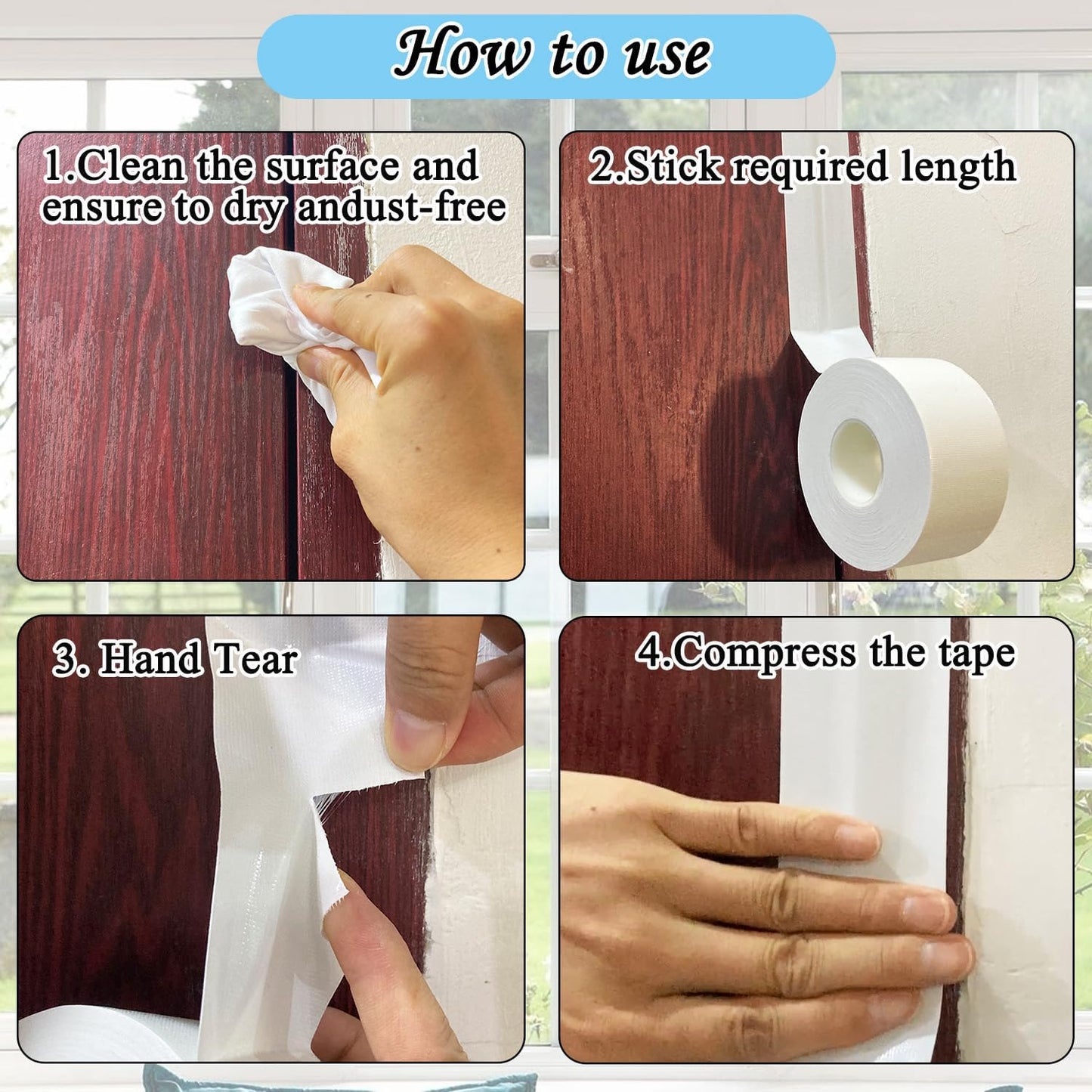 How to use

1.Clean the surface and ensure to dry andust-free

2.Stick required length

3. Hand Tear

4.Compress the tape