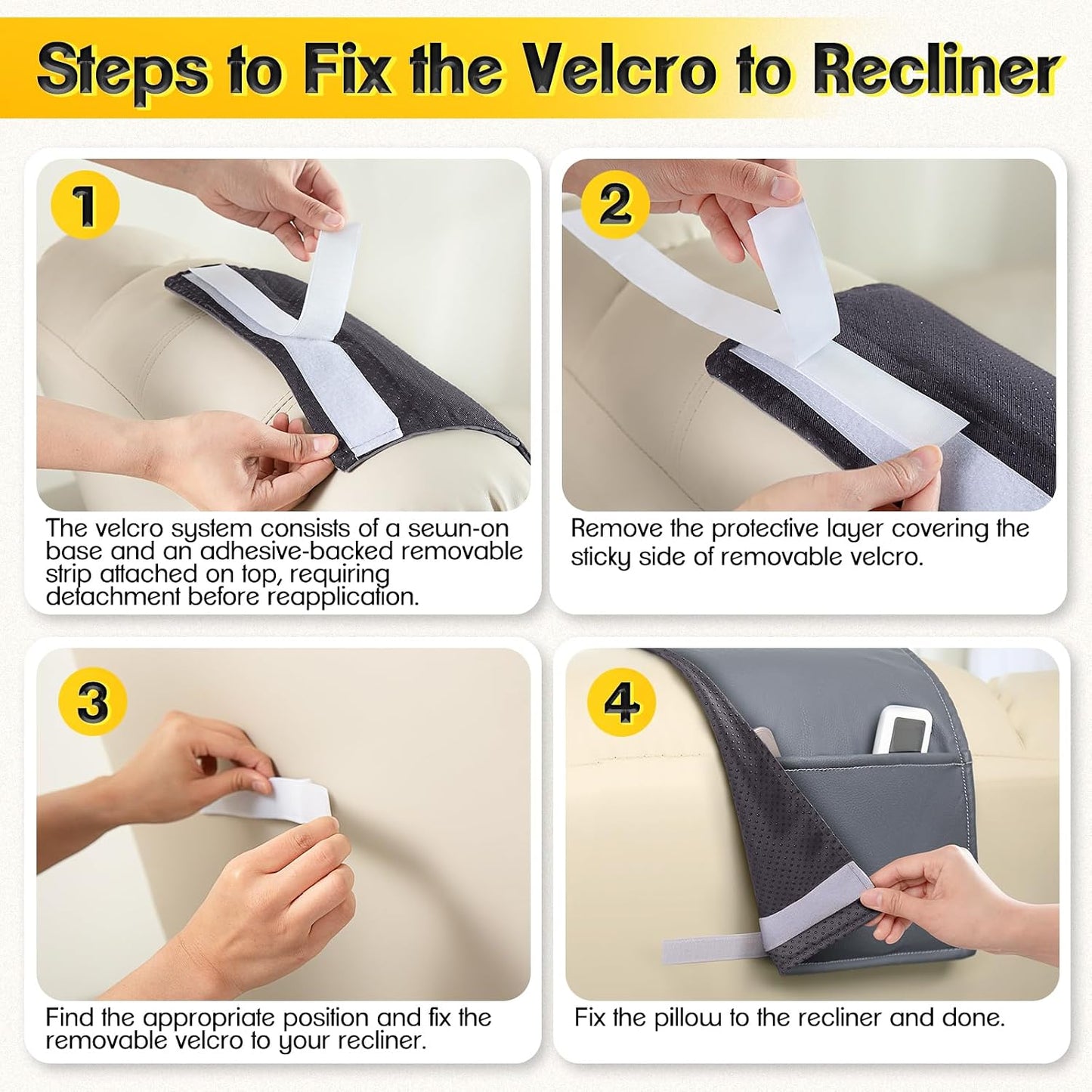 Steps to Fix the Velcro to Recliner

1

The velcro system consists of a sewn-on base and an adhesive-backed removable strip attached on top, requiring detachment before reapplication.

2

Remove the protective layer covering the sticky side of removable velcro.

3

Find the appropriate position and fix the removable velcro to your recliner.

4

Fix the pillow to the recliner and done.