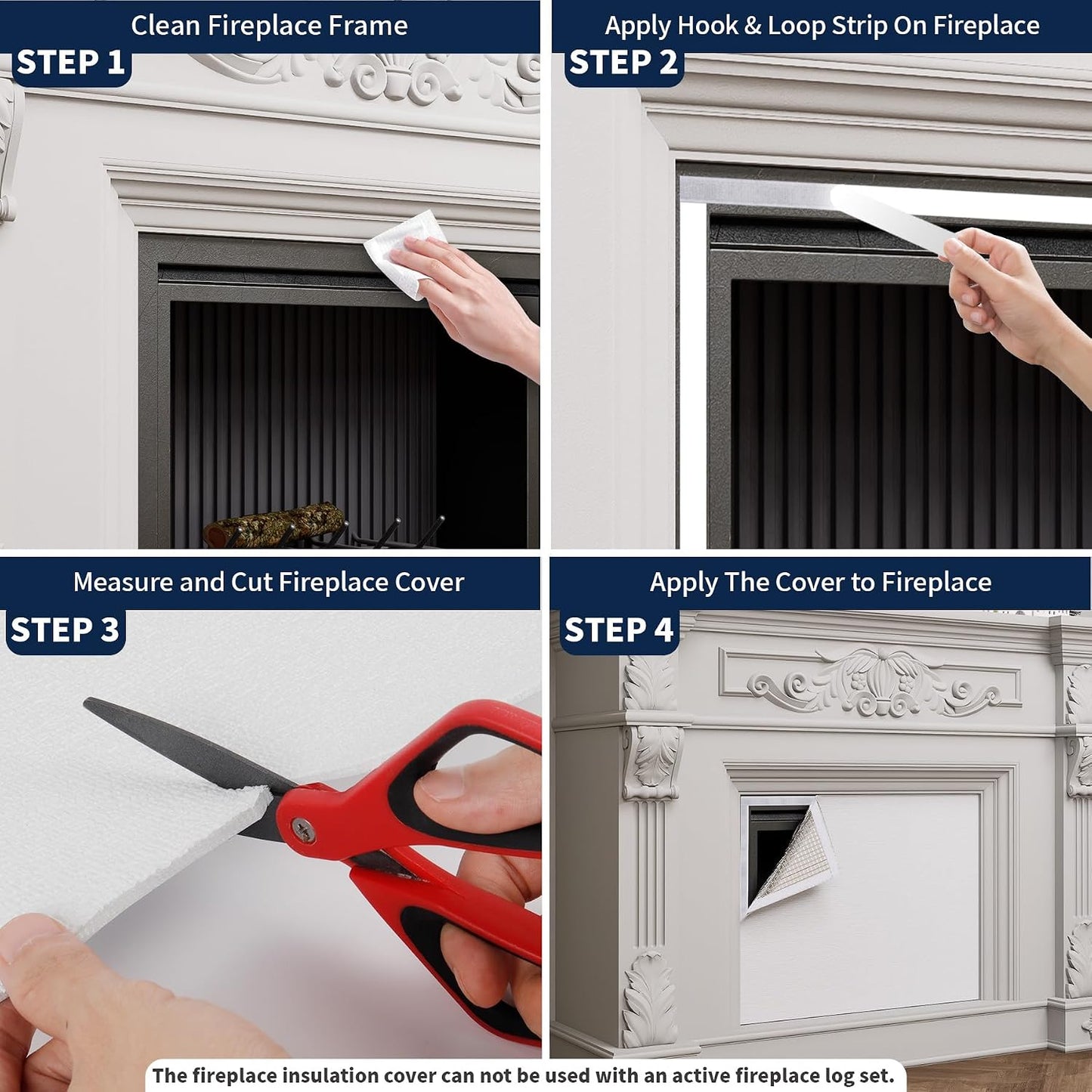 Clean Fireplace Frame
STEP 1

Apply Hook & Loop Strip On Fireplace
STEP 2

Measure and Cut Fireplace Cover
STEP 3

Apply The Cover to Fireplace
STEP 4

The fireplace insulation cover can not be used with an active fireplace log set.