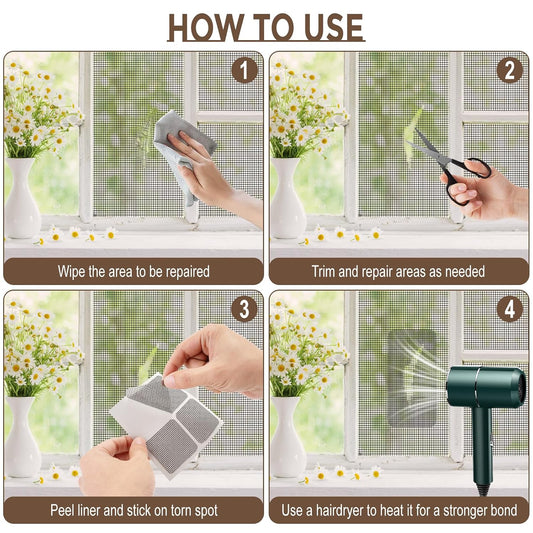 HOW TO USE

1

Wipe the area to be repaired

2

Trim and repair areas as needed

3

Peel liner and stick on torn spot

4

Use a hairdryer to heat it for a stronger bond