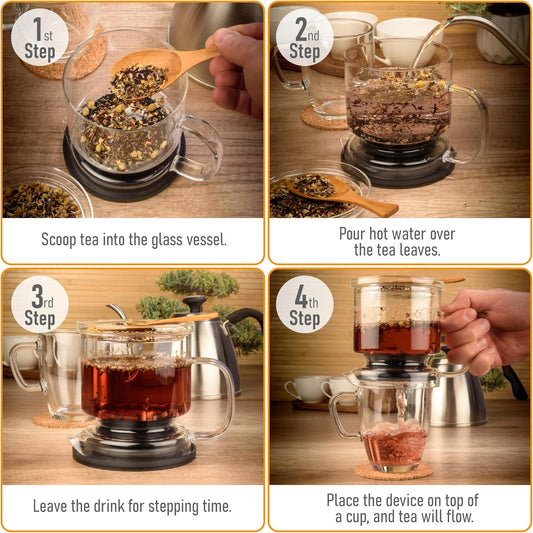 1st Step

Scoop tea into the glass vessel.

2nd Step

Pour hot water over the tea leaves.

3rd Step

Leave the drink for stepping time.

4th Step

Place the device on top of a cup, and tea will flow.