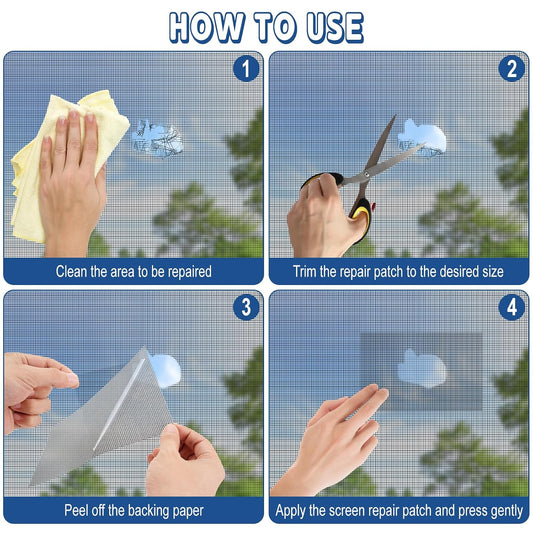 HOW TO USE

1

Clean the area to be repaired

2

Trim the repair patch to the desired size

3

Peel off the backing paper

4

Apply the screen repair patch and press gently