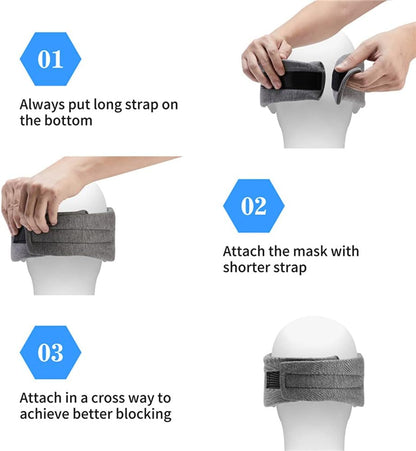 01

Always put long strap on the bottom

02

Attach the mask with shorter strap

03

Attach in a cross way to achieve better blocking