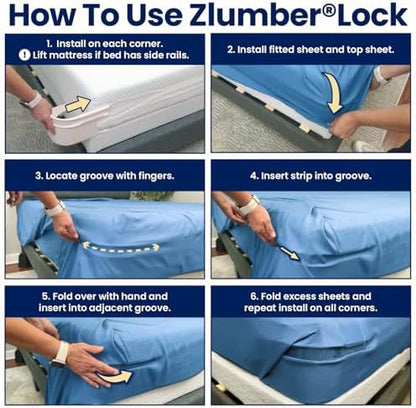 How To Use Zlumber®Lock

1. Install on each corner.
! Lift mattress if bed has side rails.

2. Install fitted sheet and top sheet.

3. Locate groove with fingers.

4. Insert strip into groove.

5. Fold over with hand and insert into adjacent groove.

6. Fold excess sheets and repeat install on all corners.