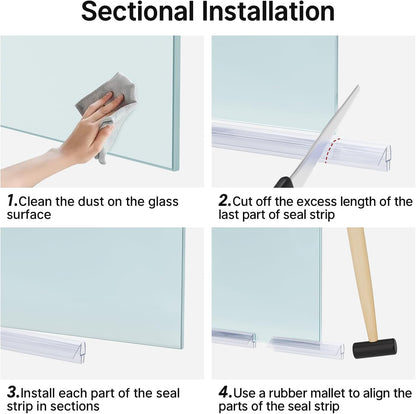 Sectional Installation

1.Clean the dust on the glass surface

2.Cut off the excess length of the last part of seal strip

3.Install each part of the seal strip in sections

4.Use a rubber mallet to align the parts of the seal strip