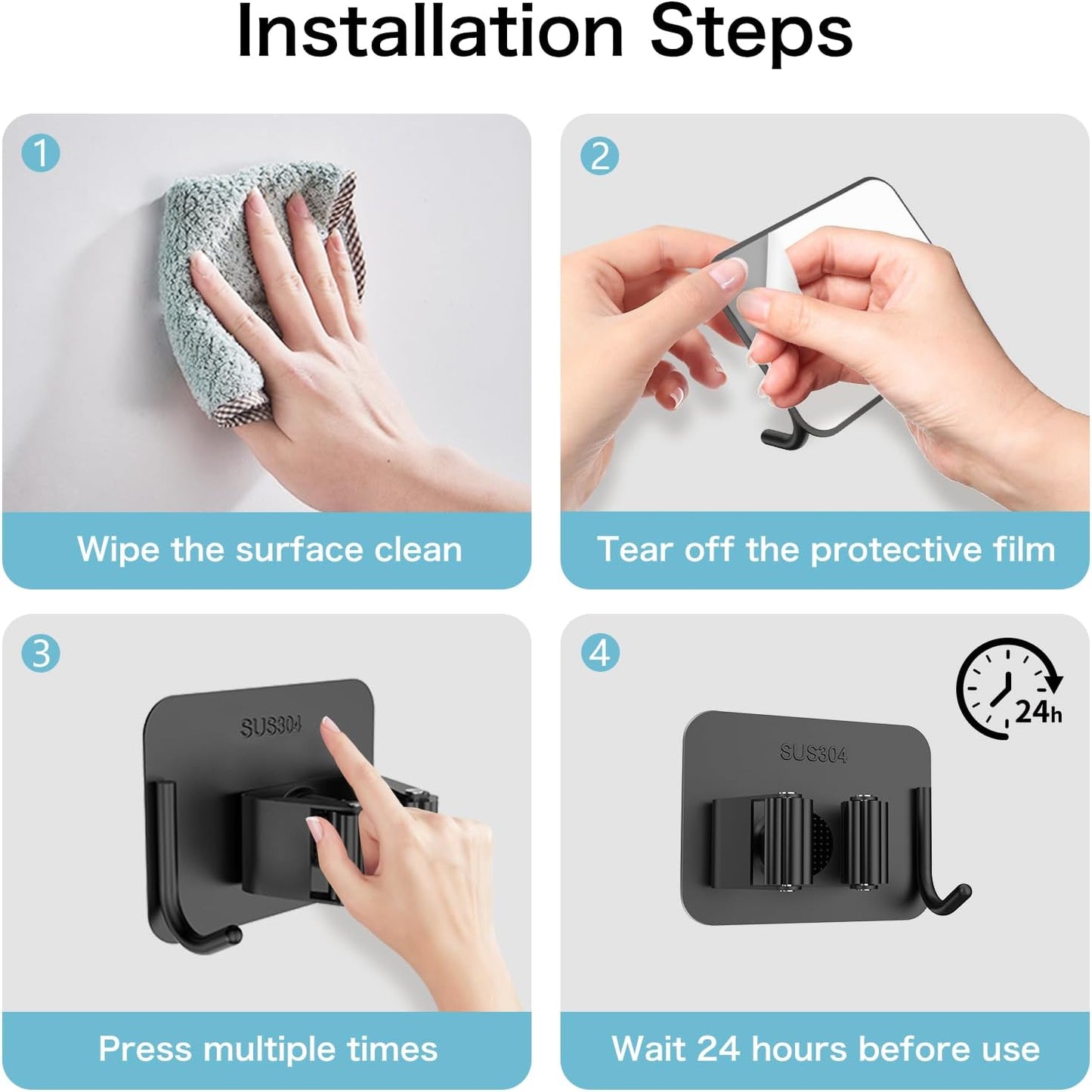 Installation Steps

1

Wipe the surface clean

2

Tear off the protective film

3

SUS304

Press multiple times

4

24h

SUS304

Wait 24 hours before use