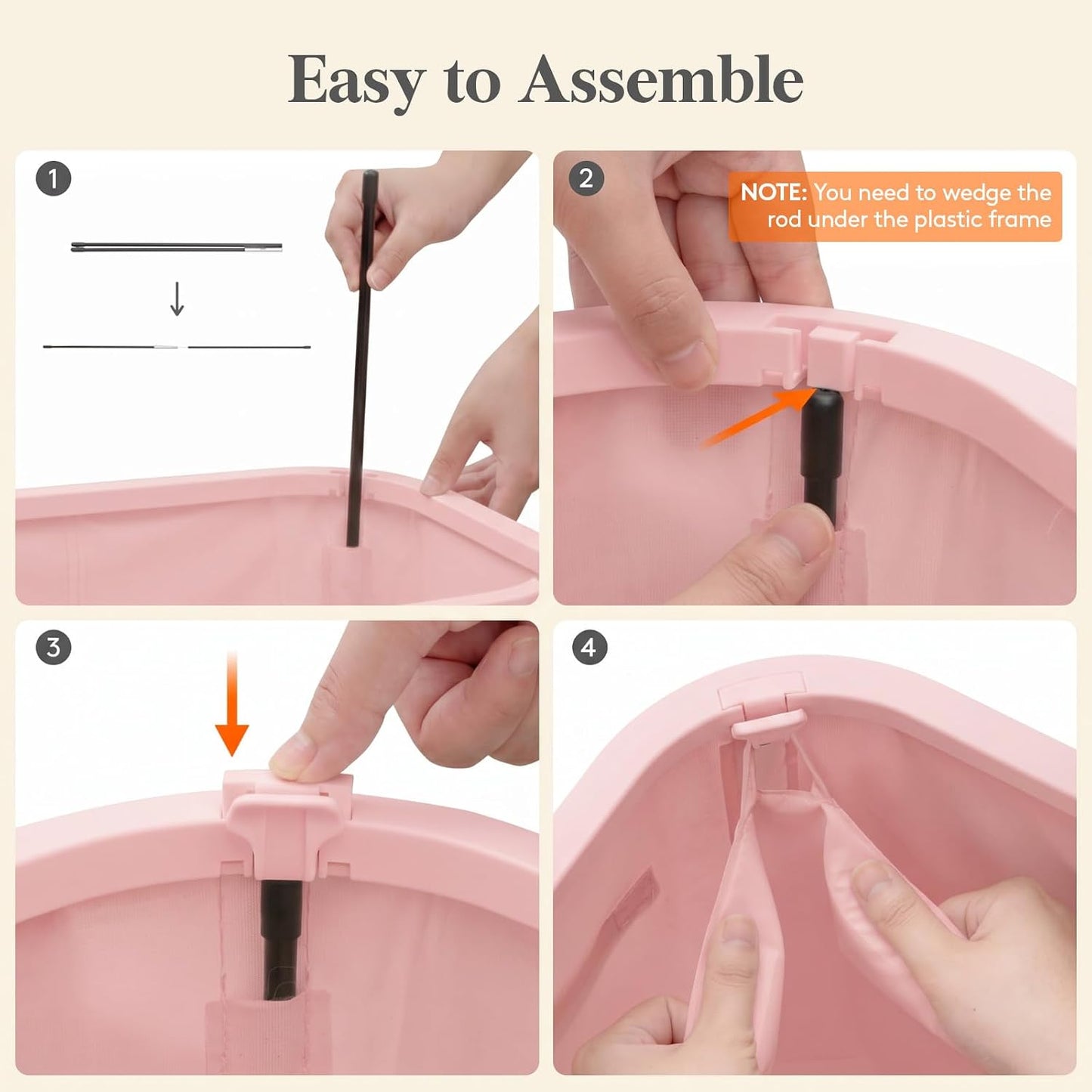 Easy to Assemble

1

2

NOTE: You need to wedge the rod under the plastic frame

3

4