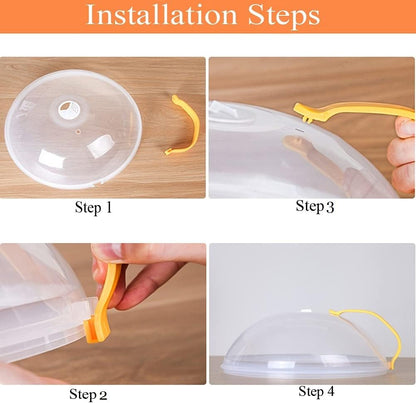 Installation Steps

Step 1

Step 3

Step 2

Step 4