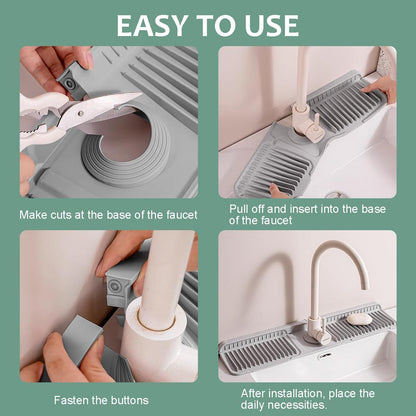 EASY TO USE

Make cuts at the base of the faucet

Pull off and insert into the base of the faucet

Fasten the buttons

After installation, place the daily necessities.