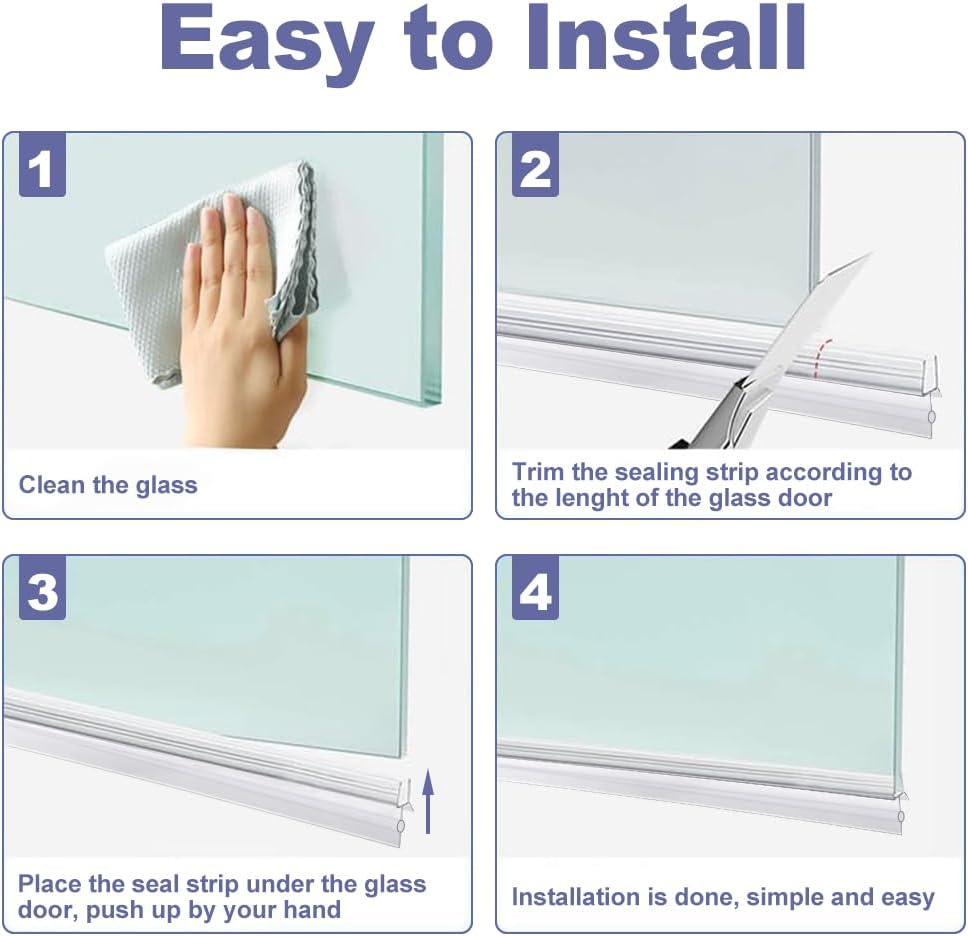 Easy to Install

1

Clean the glass

2

Trim the sealing strip according to the lenght of the glass door

3

Place the seal strip under the glass door, push up by your hand

4

Installation is done, simple and easy