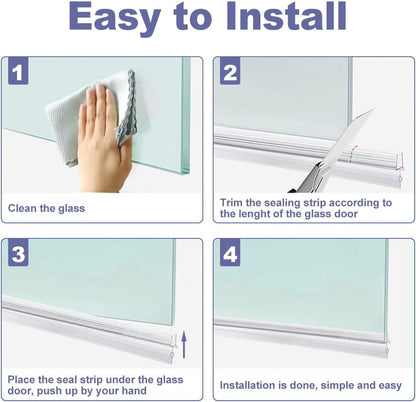 Easy to Install

1

Clean the glass

2

Trim the sealing strip according to the lenght of the glass door

3

Place the seal strip under the glass door, push up by your hand

4

Installation is done, simple and easy