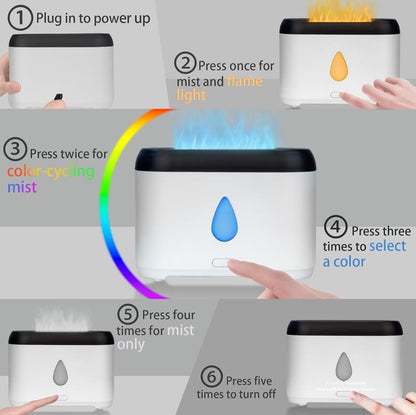 1 Plug in to power up

2 Press once for mist and flame light

3 Press twice for color-cycling mist

4 Press three times to select a color

5 Press four times for mist only

6 Press five times to turn off