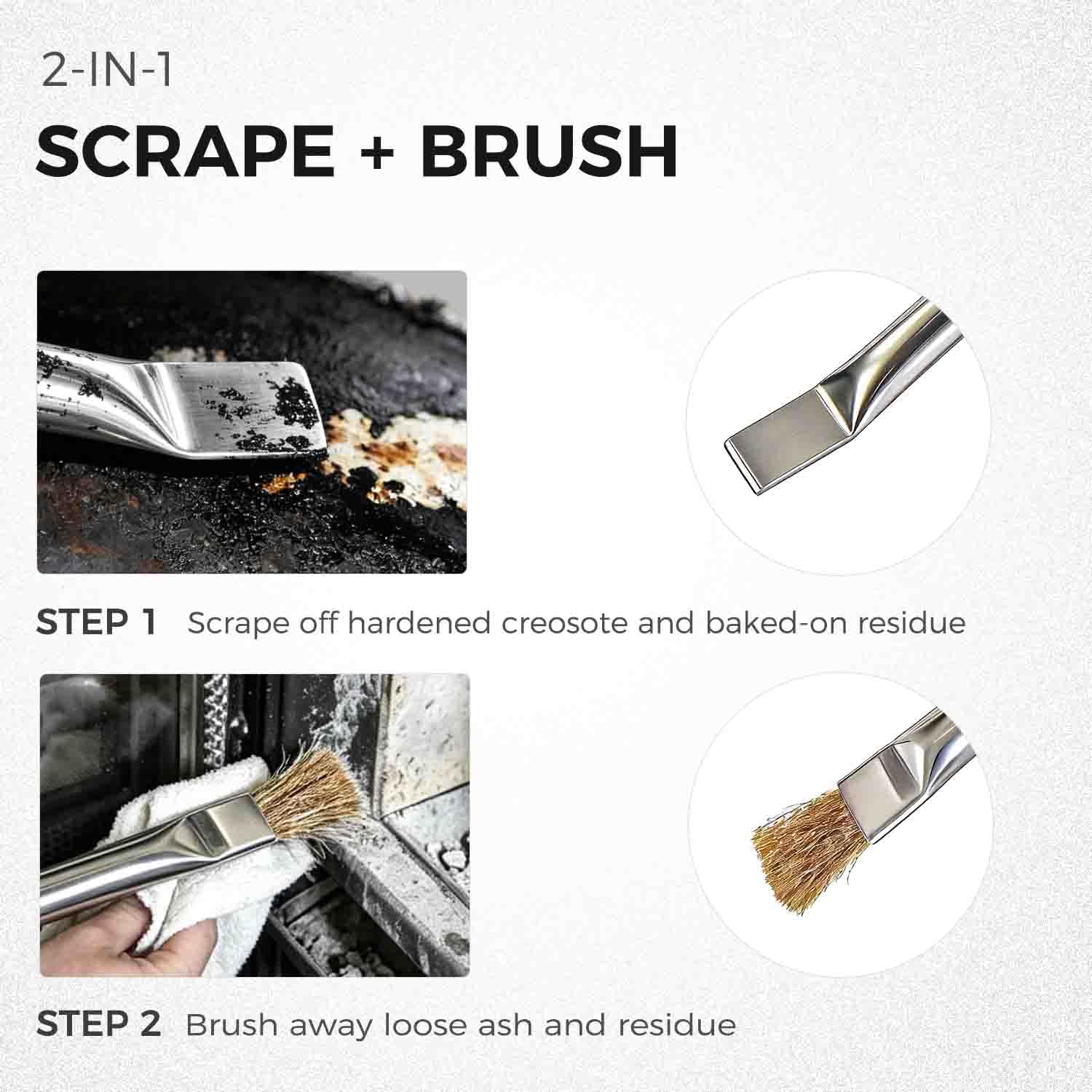 2-IN-1
SCRAPE + BRUSH

STEP 1 Scrape off hardened creosote and baked-on residue

STEP 2 Brush away loose ash and residue