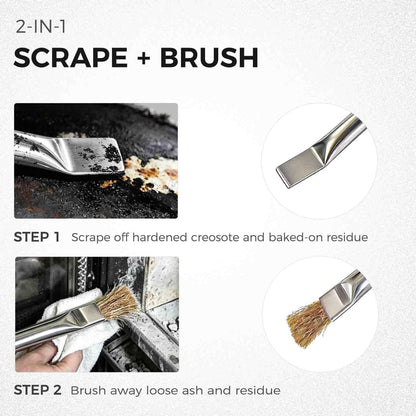 2-IN-1
SCRAPE + BRUSH

STEP 1 Scrape off hardened creosote and baked-on residue

STEP 2 Brush away loose ash and residue