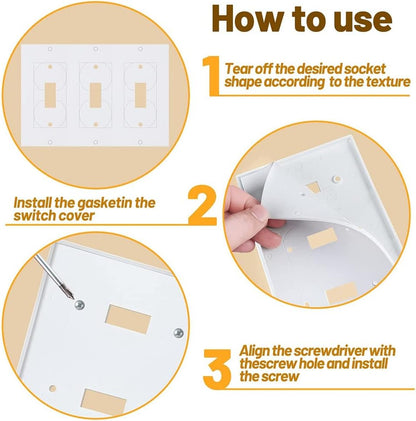 How to use

1 Tear off the desired socket shape according to the texture

Install the gasketin the switch cover 2

3 Align the screwdriver with thescrew hole and install the screw