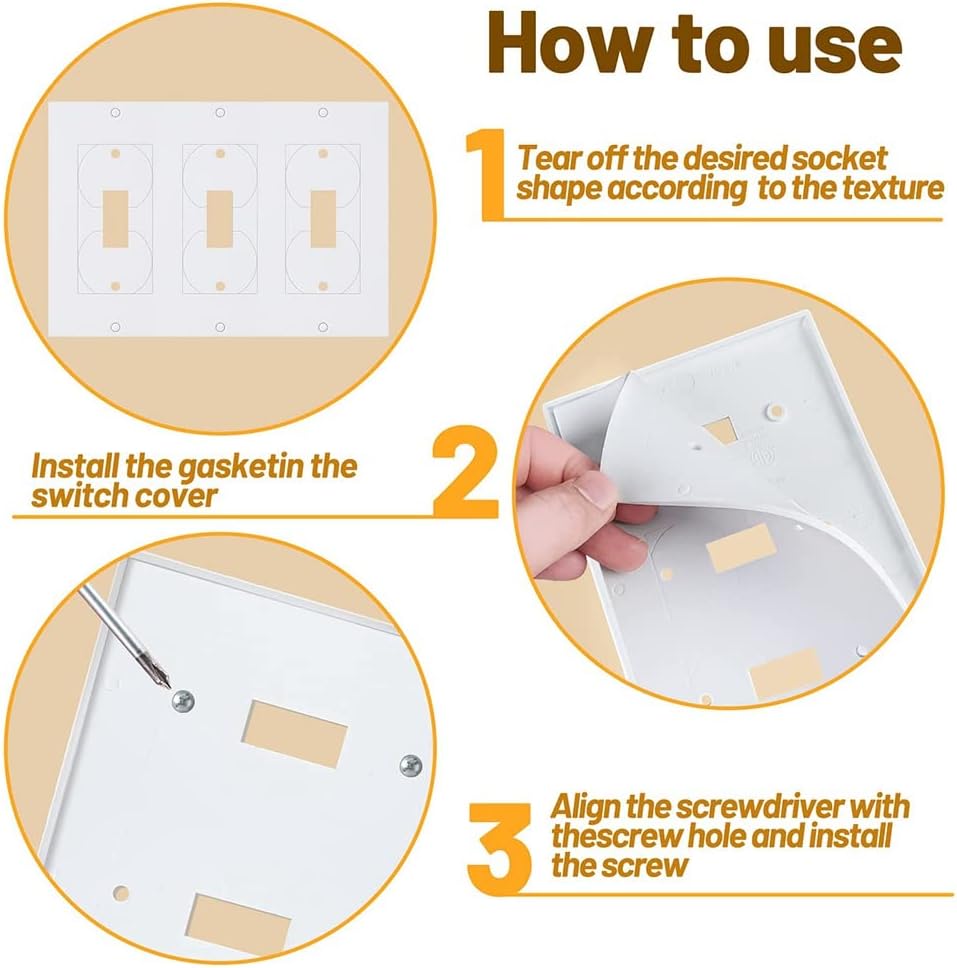 How to use

1 Tear off the desired socket shape according  to the texture

Install the gasketin the switch cover 2

3 Align the screwdriver with thescrew hole and install the screw