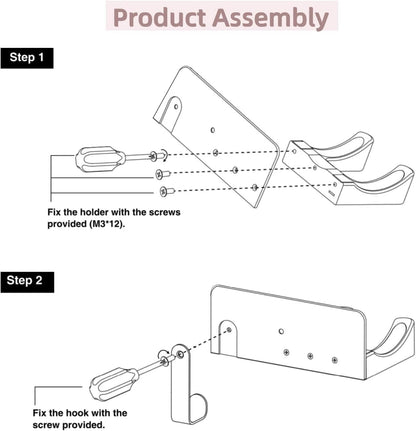 Product Assembly

Step 1

Fix the holder with the screws provided (M3*12).

Step 2

Fix the hook with the screw provided.