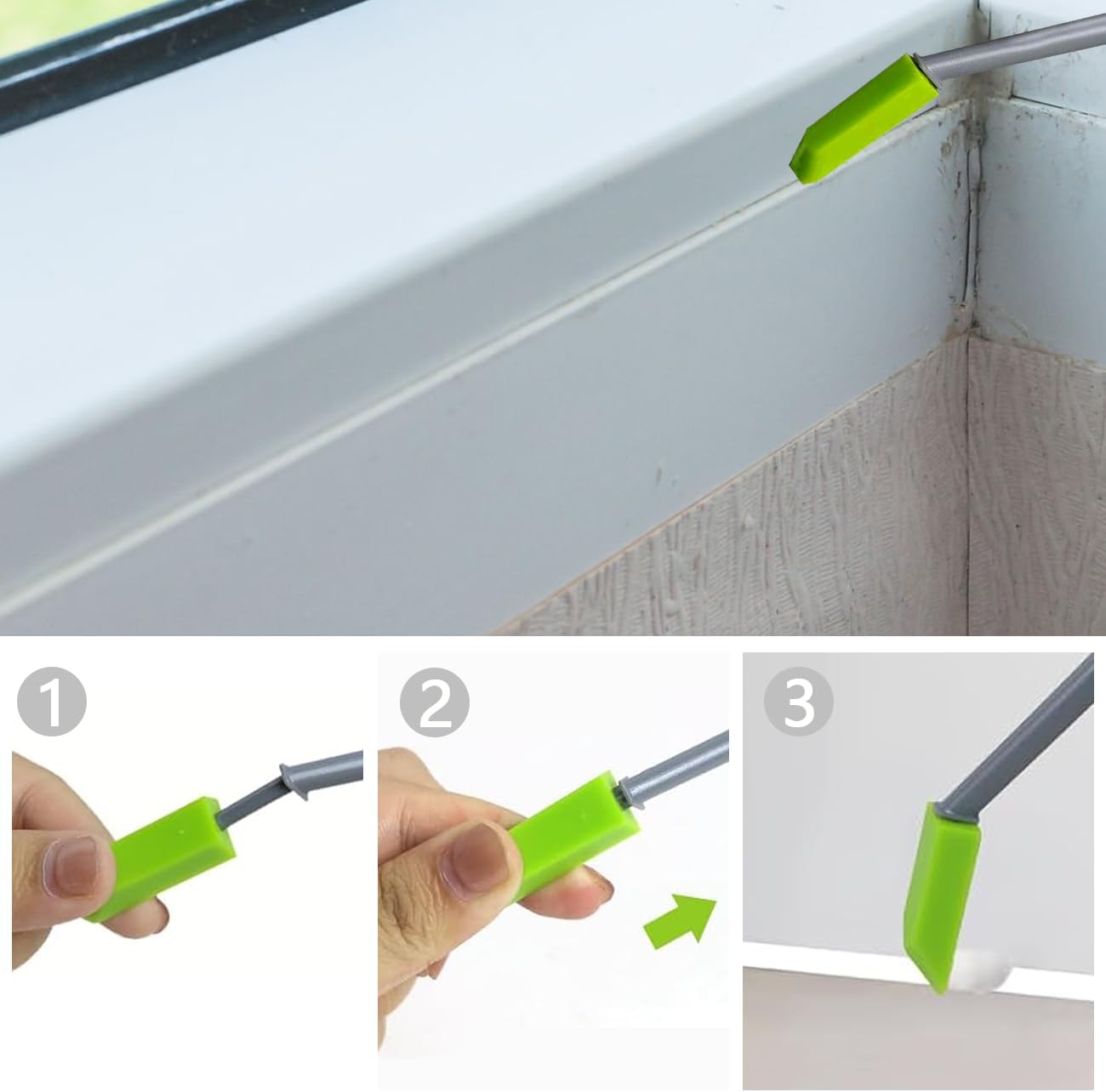 1

2

3