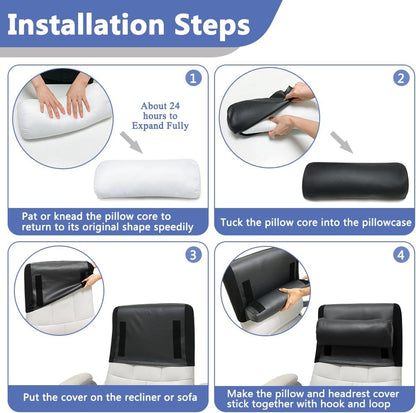 Installation Steps

1

About 24 hours to Expand Fully

Pat or knead the pillow core to return to its original shape speedily

2

Tuck the pillow core into the pillowcase

3

Put the cover on the recliner or sofa

4

Make the pillow and headrest cover stick together with hook and loop