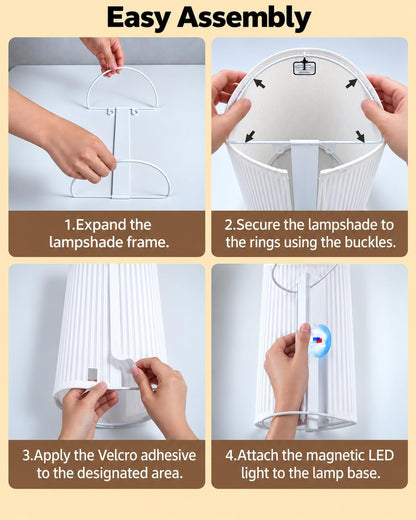 Easy Assembly

1.Expand the lampshade frame.

2.Secure the lampshade to the rings using the buckles.

3.Apply the Velcro adhesive to the designated area.

4.Attach the magnetic LED light to the lamp base.