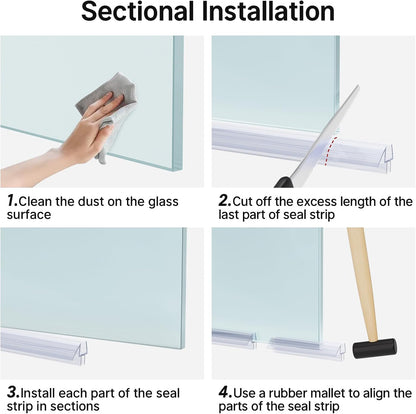 Sectional Installation

1.Clean the dust on the glass surface

2.Cut off the excess length of the last part of seal strip

3.Install each part of the seal strip in sections

4.Use a rubber mallet to align the parts of the seal strip