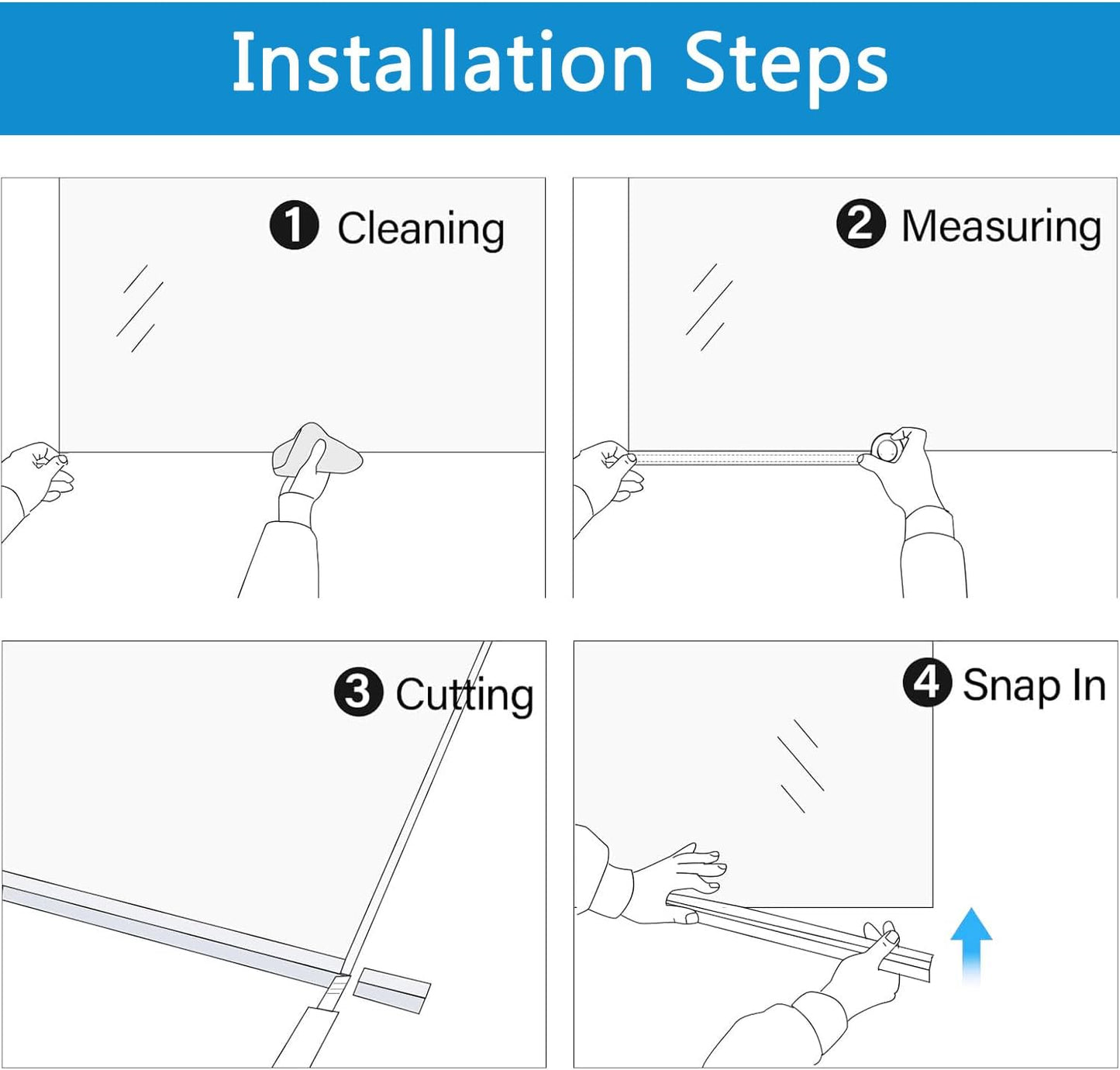 Installation Steps

1 Cleaning

2 Measuring

3 Cutting

4 Snap In