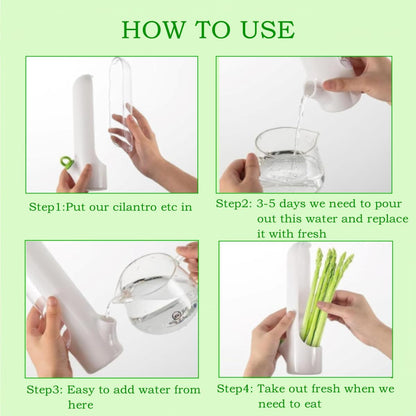 HOW TO USE

Step1:Put our cilantro etc in

Step2: 3-5 days we need to pour out this water and replace it with fresh

Step3: Easy to add water from here

Step4: Take out fresh when we need to eat