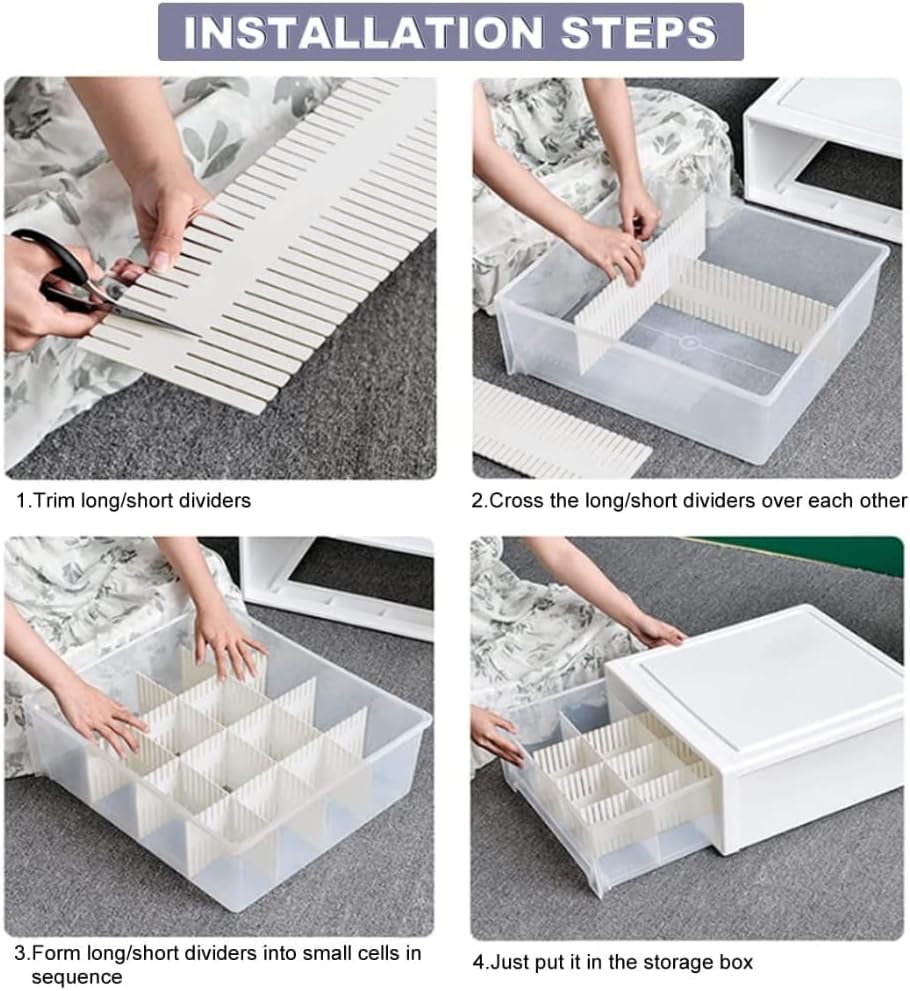 INSTALLATION STEPS

1.Trim long/short dividers

2.Cross the long/short dividers over each other

3.Form long/short dividers into small cells in sequence

4.Just put it in the storage box