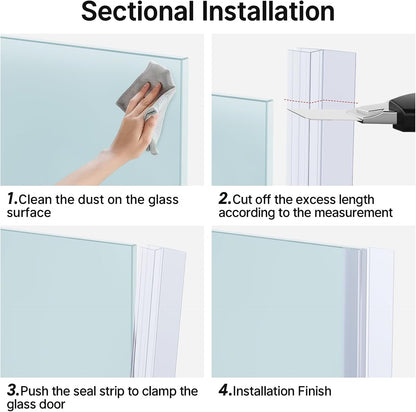 Sectional Installation

1.Clean the dust on the glass surface

2.Cut off the excess length according to the measurement

3.Push the seal strip to clamp the glass door

4.Installation Finish